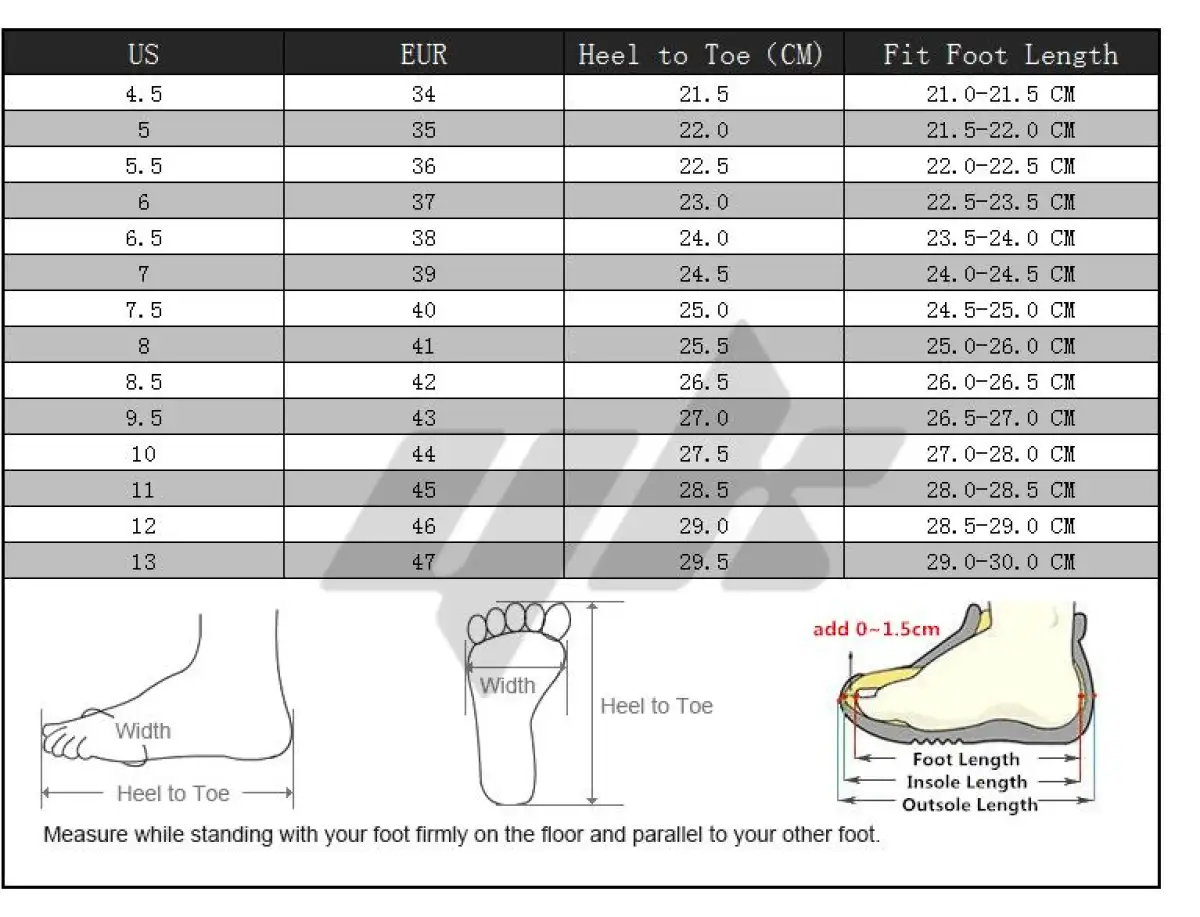 | US | EUR | Heel to Toe (CM) | Fit Foot Length |
|---|---|---|---|
| 4.5 | 34 | 21.5 | 21.0-21.5 CM |
| 5 | 35 | 22.0 | 21.5-22.0 CM |
| 5.5 | 36 | 22.5 | 22.0-22.5 CM |
| 6 | 37 | 23.0 | 22.5-23.5 CM |
| 6.5 | 38 | 24.0 | 23.5-24.0 CM |
| 7 | 39 | 24.5 | 24.0-24.5 CM |
| 7.5 | 40 | 25.0 | 24.5-25.0 CM |
| 8 | 41 | 25.5 | 25.0-26.0 CM |
| 8.5 | 42 | 26.5 | 26.0-26.5 CM |
| 9.5 | 43 | 27.0 | 26.5-27.0 CM |
| 10 | 44 | 27.5 | 27.0-28.0 CM |
| 11 | 45 | 28.5 | 28.0-28.5 CM |
| 12 | 46 | 29.0 | 28.5-29.0 CM |
| 13 | 47 | 29.5 | 29.0-30.0 CM |

Width
Heel to Toe
Width
Heel to Toe
add 0~1.5cm
Foot Length
Insole Length
Outsole Length

Measure while standing with your foot firmly on the floor and parallel to your other foot.