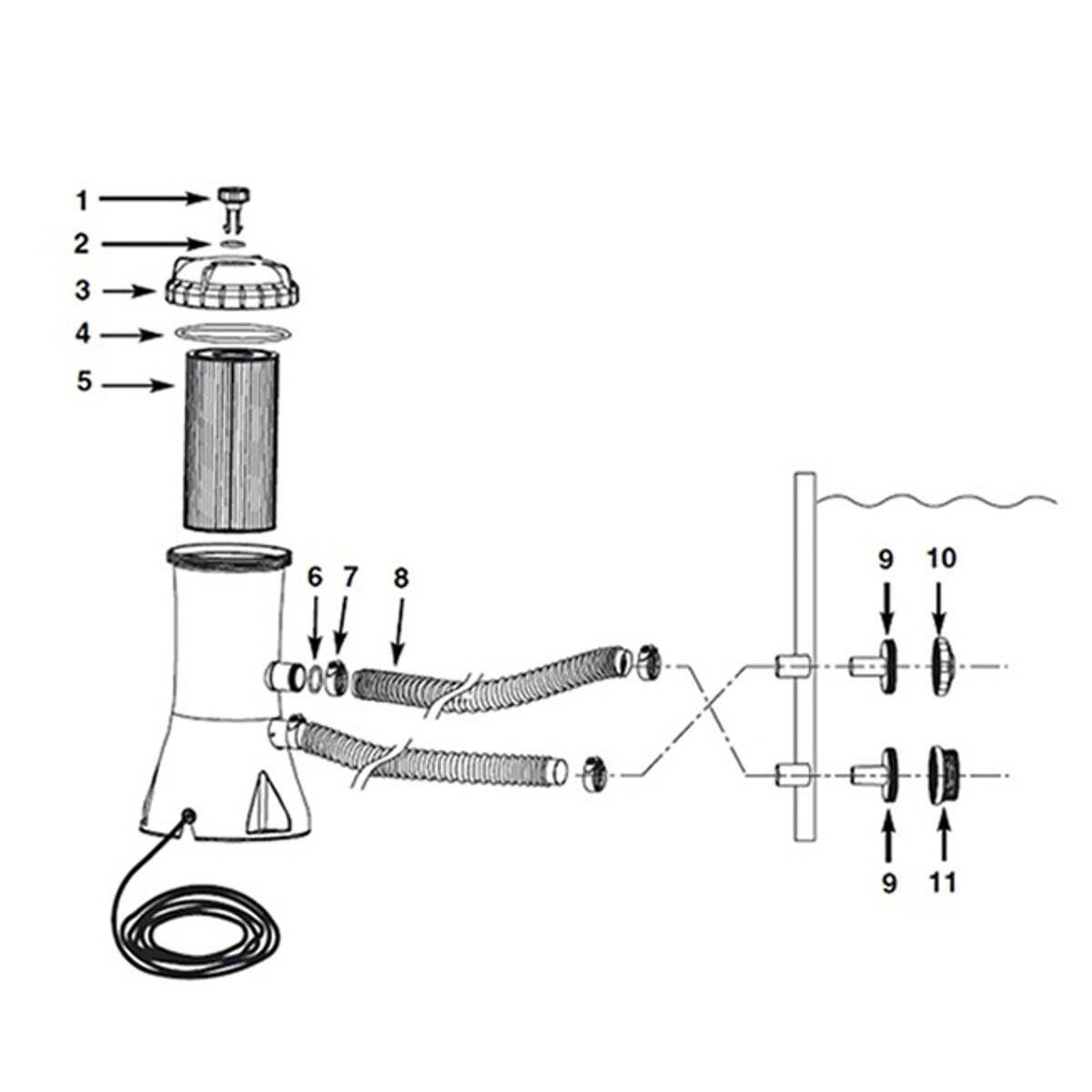 1
2
3
4
5
6
7
8
9
10
9
11