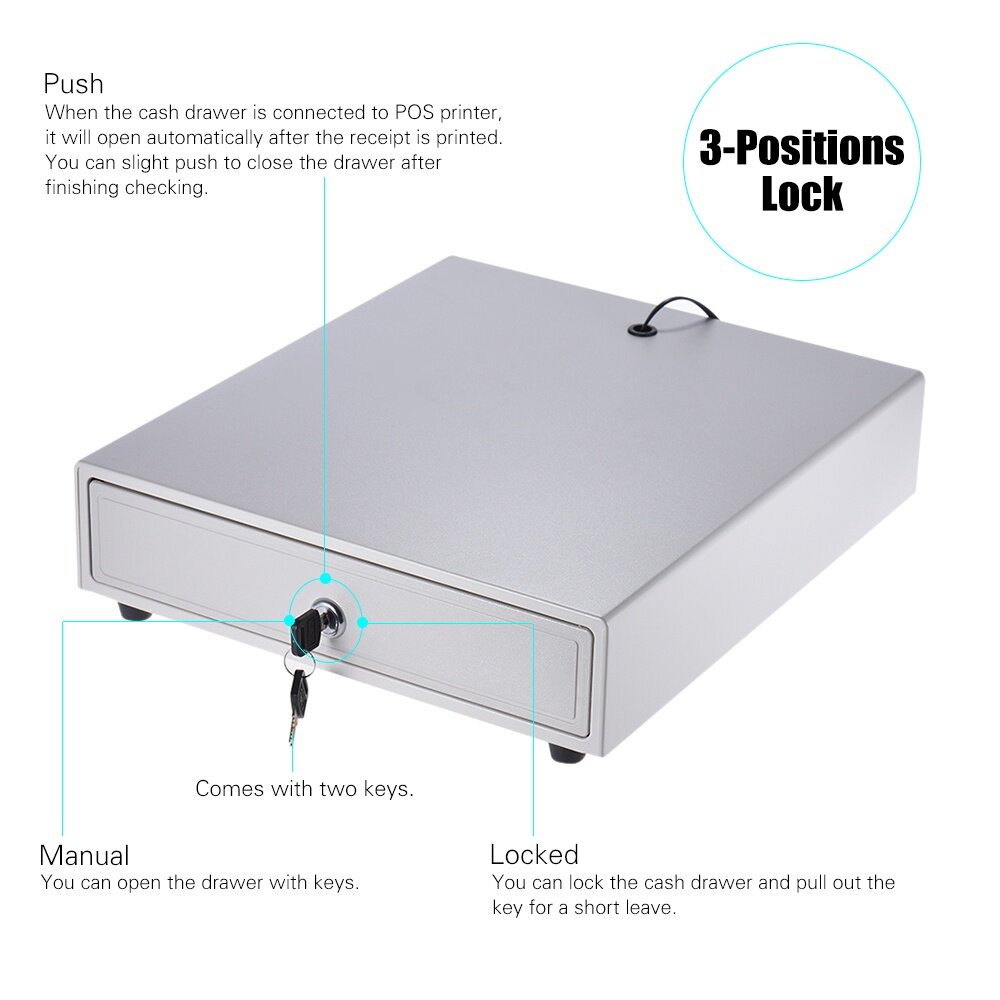 Push
When the cash drawer is connected to POS printer, it will open automatically after the receipt is printed. You can slight push to close the drawer after finishing checking.

3-Positions Lock

Comes with two keys.

Manual
You can open the drawer with keys.

Locked
You can lock the cash drawer and pull out the key for a short leave.