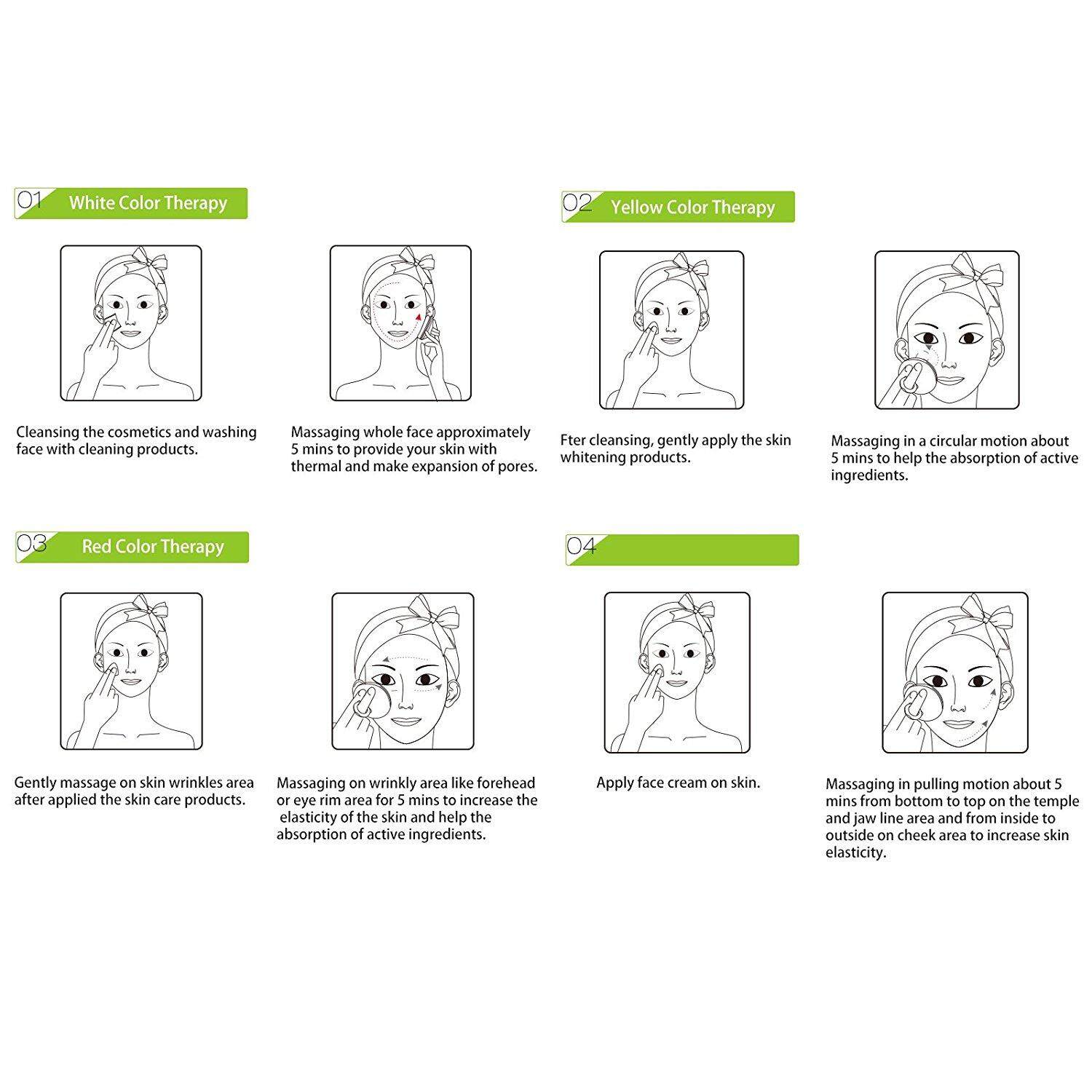 01 White Color Therapy

Cleansing the cosmetics and washing face with cleaning products.

Massaging whole face approximately 5 mins to provide your skin with thermal and make expansion of pores.

02 Yellow Color Therapy

Fter cleansing, gently apply the skin whitening products.

Massaging in a circular motion about 5 mins to help the absorption of active ingredients.

03 Red Color Therapy

Gently massage on skin wrinkles area after applied the skin care products.

Massaging on wrinkly area like forehead or eye rim area for 5 mins to increase the elasticity of the skin and help the absorption of active ingredients.

04

Apply face cream on skin.

Massaging in pulling motion about 5 mins from bottom to top on the temple and jaw line area and from inside to outside on cheek area to increase skin elasticity.