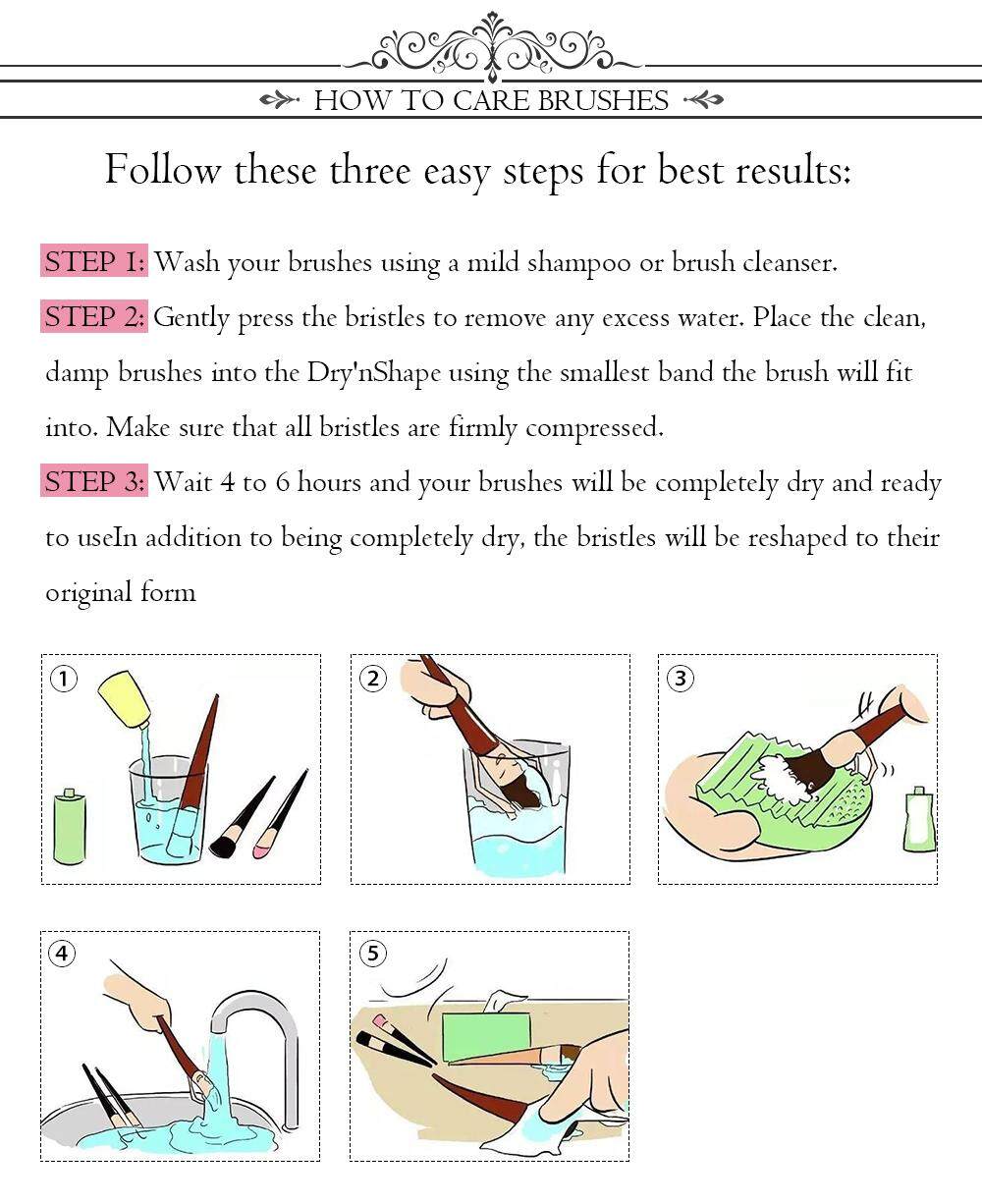 HOW TO CARE BRUSHES

Follow these three easy steps for best results:

STEP 1: Wash your brushes using a mild shampoo or brush cleanser.

STEP 2: Gently press the bristles to remove any excess water. Place the clean, damp brushes into the Dry'nShape using the smallest band the brush will fit into. Make sure that all bristles are firmly compressed.

STEP 3: Wait 4 to 6 hours and your brushes will be completely dry and ready to useIn addition to being completely dry, the bristles will be reshaped to their original form

①

②

③

④

⑤