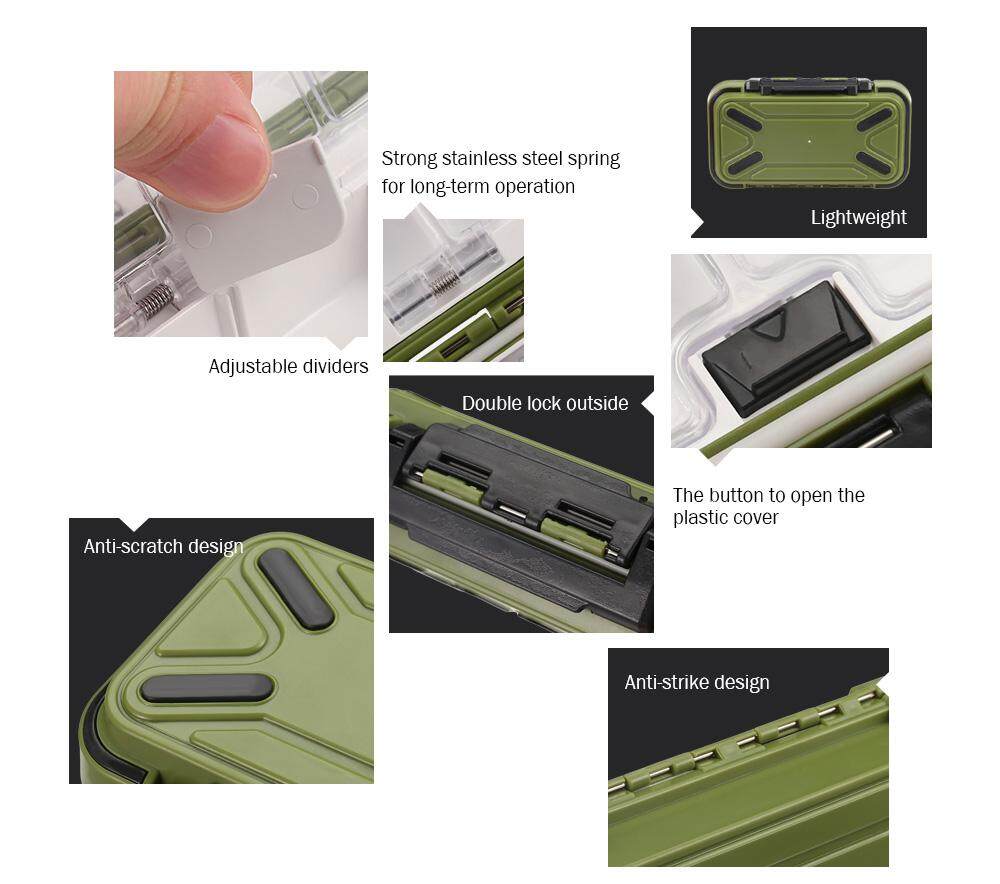 Strong stainless steel spring for long-term operation

Lightweight

Adjustable dividers

Double lock outside

The button to open the plastic cover

Anti-scratch design

Anti-strike design