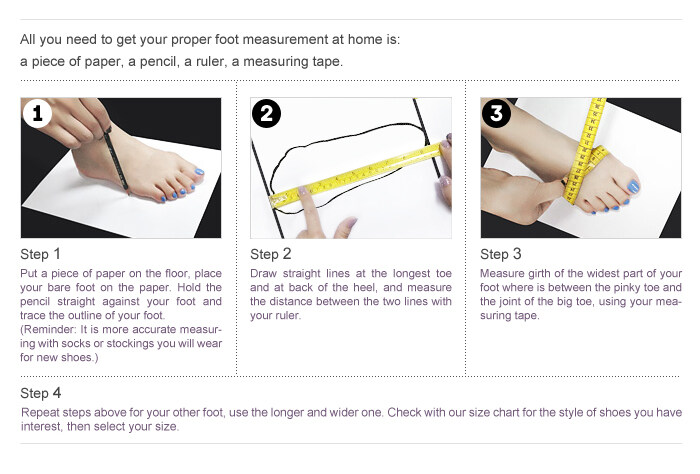 All you need to get your proper foot measurement at home is:
a piece of paper, a pencil, a ruler, a measuring tape.

1

Step 1
Put a piece of paper on the floor, place your bare foot on the paper. Hold the pencil straight against your foot and trace the outline of your foot.
(Reminder: It is more accurate measuring with socks or stockings you will wear for new shoes.)

2

Step 2
Draw straight lines at the longest toe and at back of the heel, and measure the distance between the two lines with your ruler.

3

Step 3
Measure girth of the widest part of your foot where is between the pinky toe and the joint of the big toe, using your measuring tape.

Step 4
Repeat steps above for your other foot, use the longer and wider one. Check with our size chart for the style of shoes you have interest, then select your size.