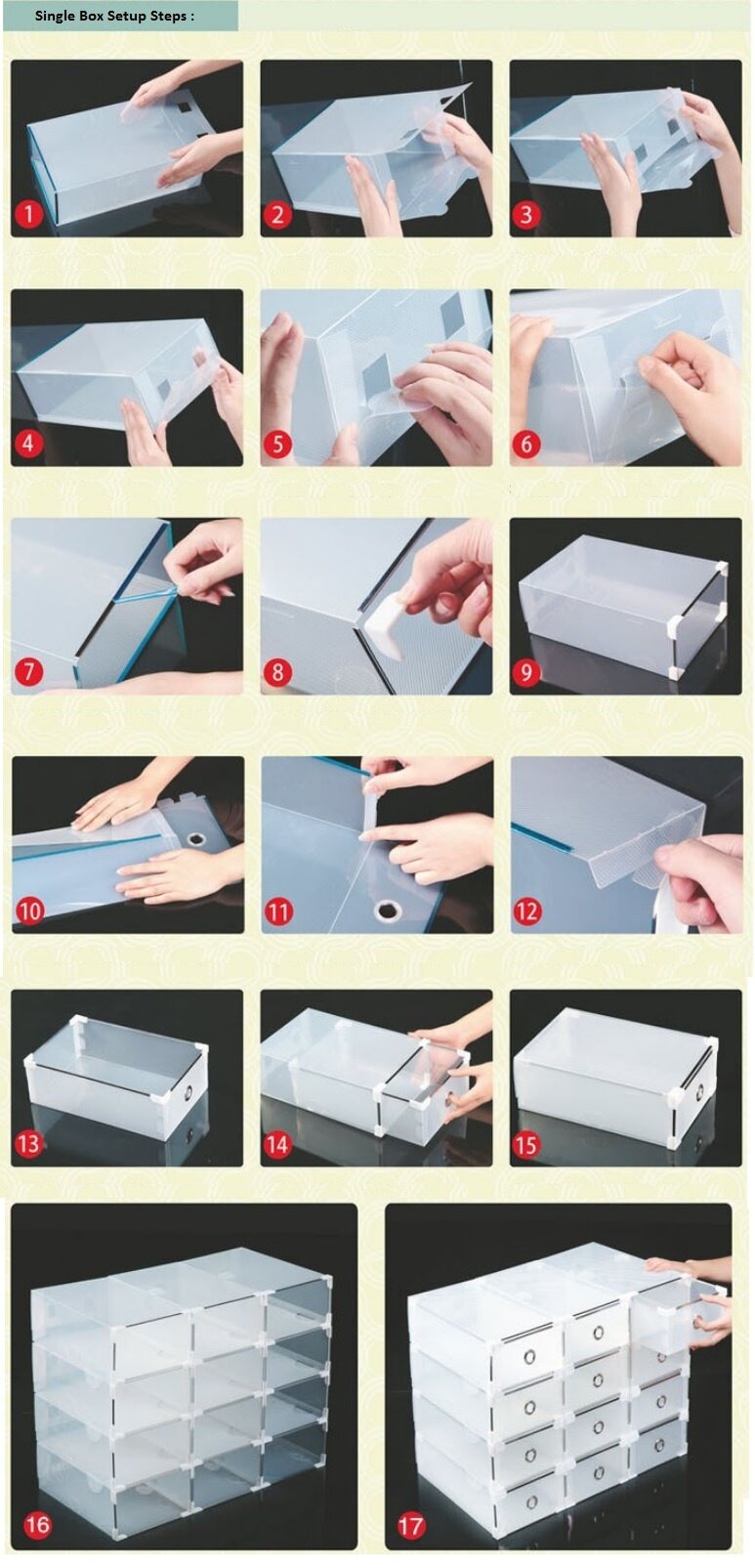 Single Box Setup Steps :

1
2
3
4
5
6
7
8
9
10
11
12
13
14
15
16
17