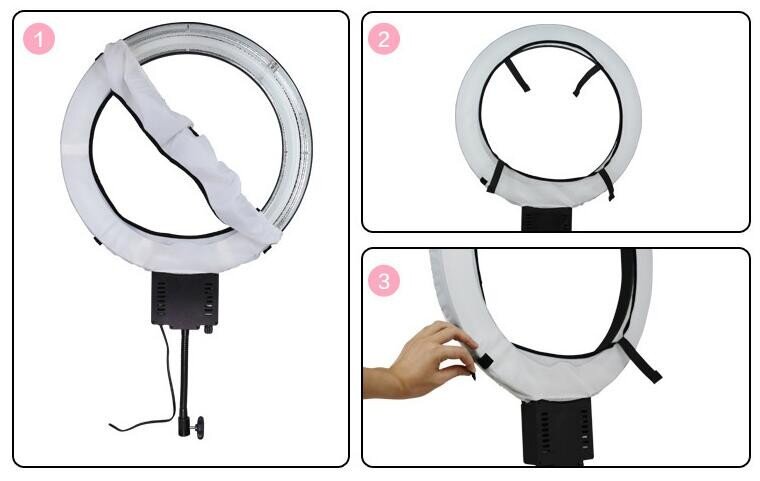 1

2

3