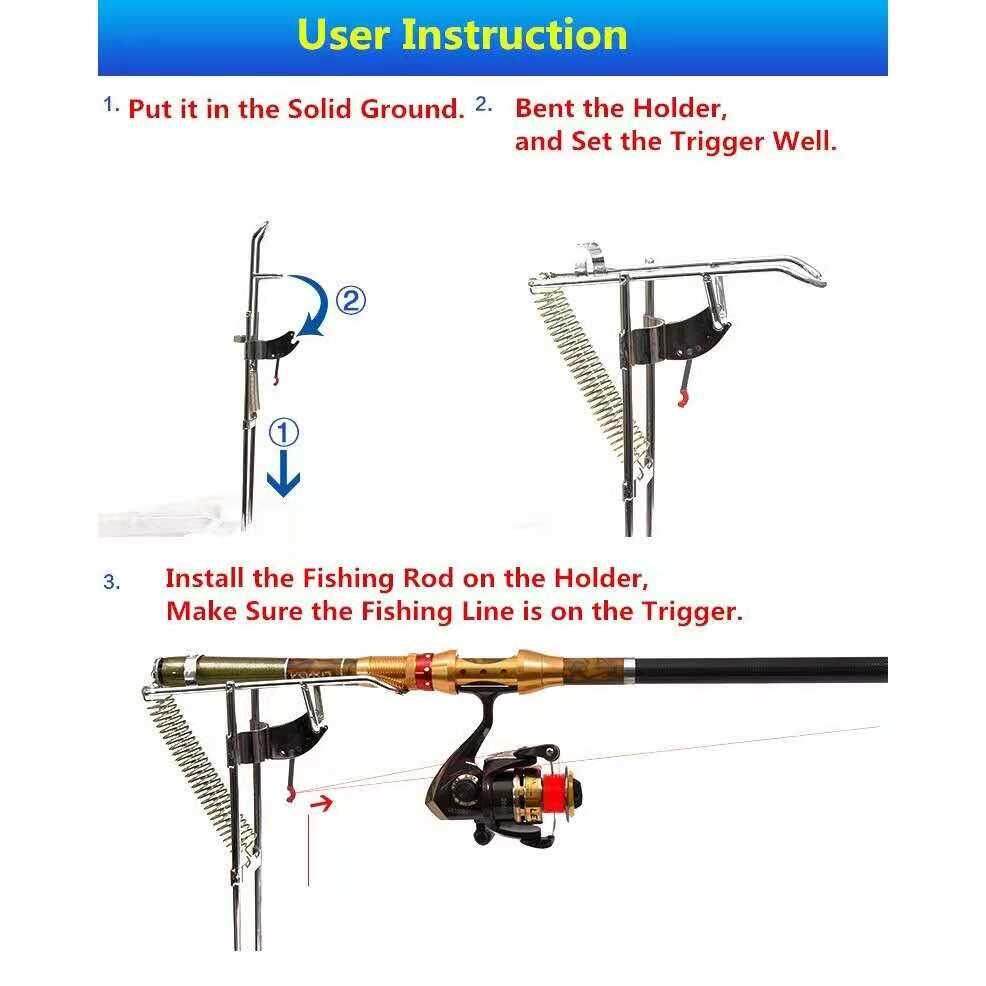 User Instruction

1. Put it in the Solid Ground.

2. Bent the Holder, and Set the Trigger Well.

②

①

3. Install the Fishing Rod on the Holder, Make Sure the Fishing Line is on the Trigger.