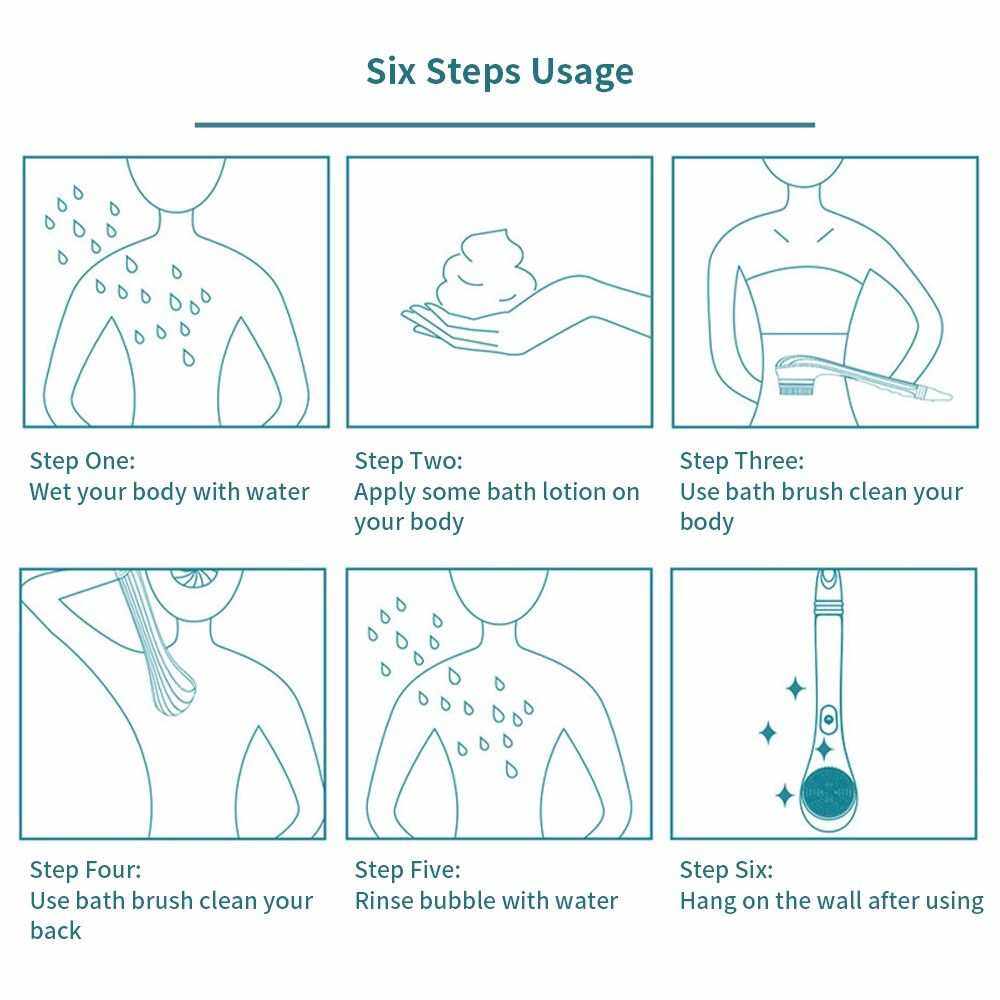 Six Steps Usage

Step One:
Wet your body with water

Step Two:
Apply some bath lotion on your body

Step Three:
Use bath brush clean your body

Step Four:
Use bath brush clean your back

Step Five:
Rinse bubble with water

Step Six:
Hang on the wall after using