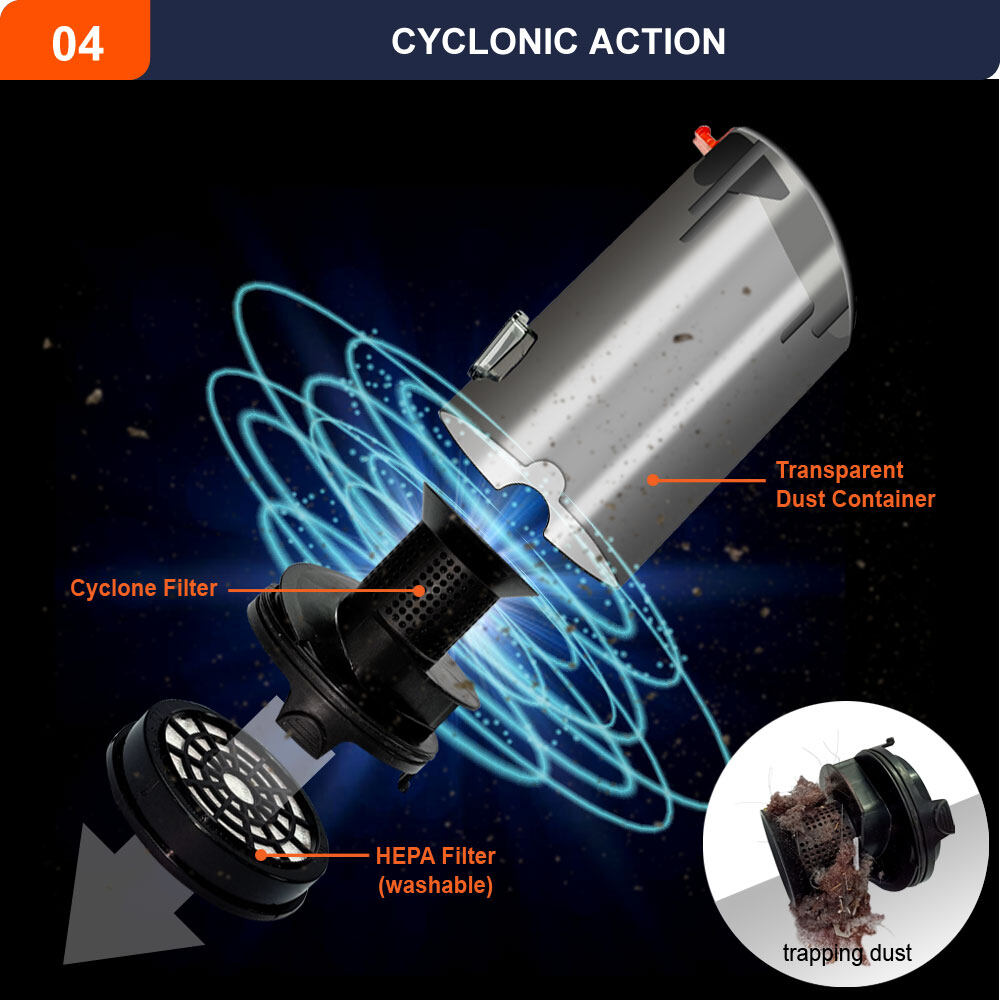 04

CYCLONIC ACTION

Transparent Dust Container

Cyclone Filter

HEPA Filter (washable)

trapping dust