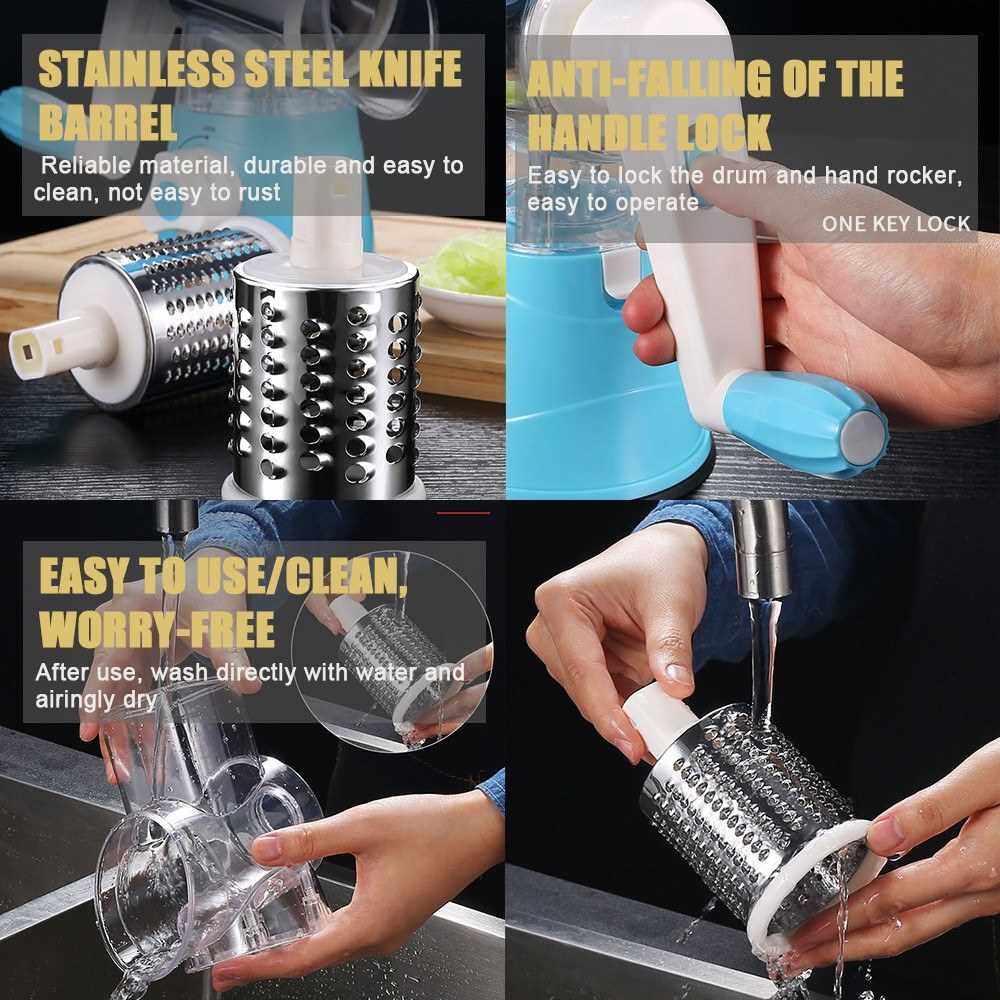 STAINLESS STEEL KNIFE BARREL
Reliable material, durable and easy to clean, not easy to rust

ANTI-FALLING OF THE HANDLE LOCK
Easy to lock the drum and hand rocker, easy to operate
ONE KEY LOCK

EASY TO USE/CLEAN, WORRY-FREE
After use, wash directly with water and airingly dry