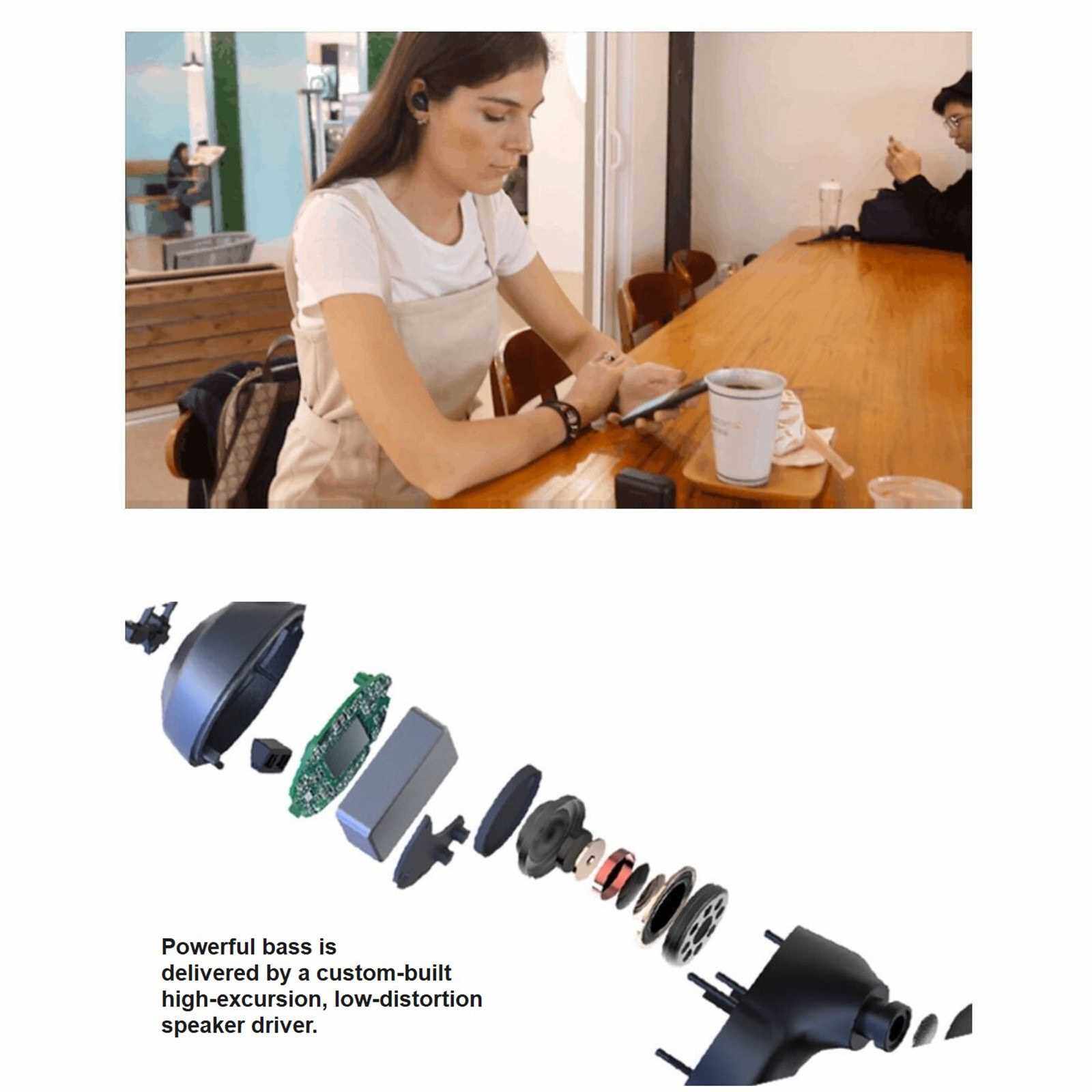 Powerful bass is delivered by a custom-built high-excursion, low-distortion speaker driver.