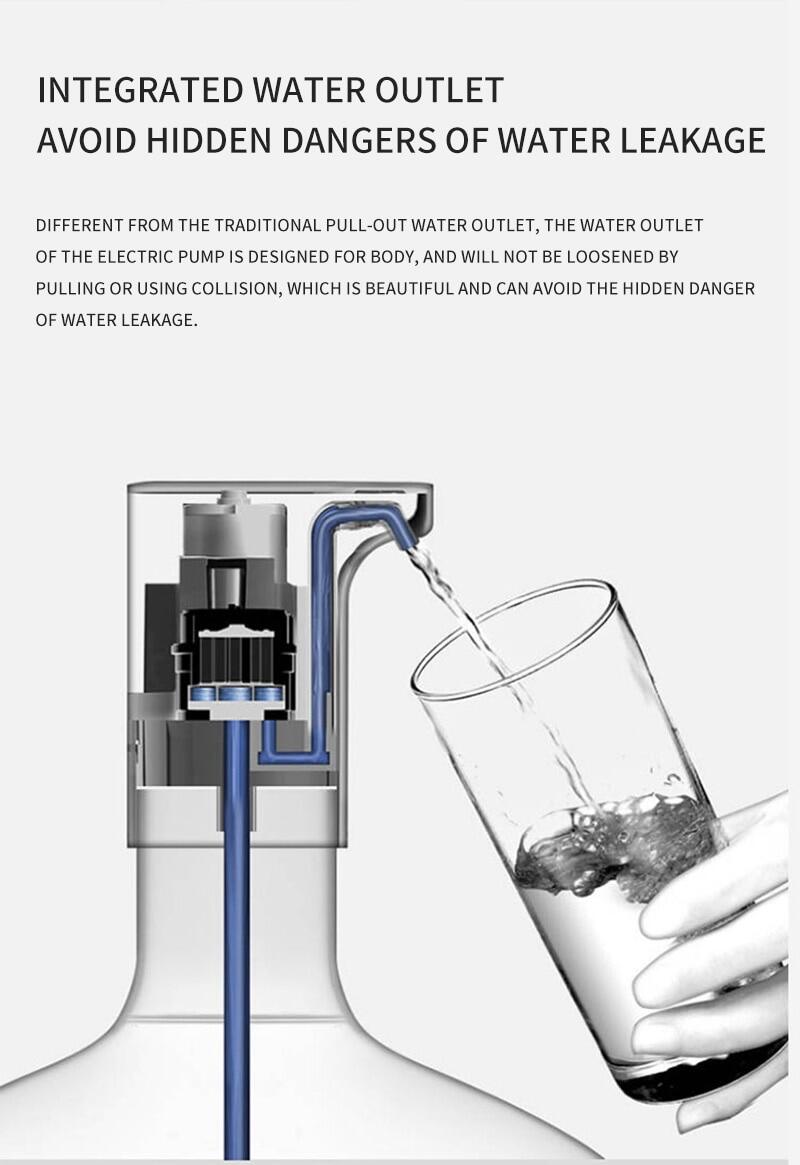 INTEGRATED WATER OUTLET
AVOID HIDDEN DANGERS OF WATER LEAKAGE

DIFFERENT FROM THE TRADITIONAL PULL-OUT WATER OUTLET, THE WATER OUTLET OF THE ELECTRIC PUMP IS DESIGNED FOR BODY, AND WILL NOT BE LOOSENED BY PULLING OR USING COLLISION, WHICH IS BEAUTIFUL AND CAN AVOID THE HIDDEN DANGER OF WATER LEAKAGE.