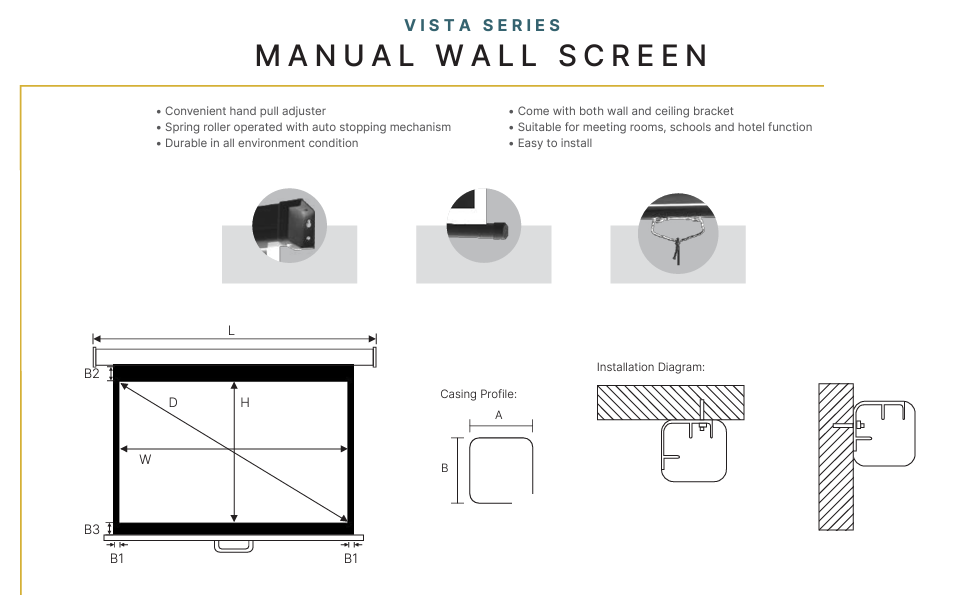 VISTA SERIES
MANUAL WALL SCREEN

• Convenient hand pull adjuster
• Spring roller operated with auto stopping mechanism
• Durable in all environment condition

• Come with both wall and ceiling bracket
• Suitable for meeting rooms, schools and hotel function
• Easy to install

L
B2
D
H
W
B3
B1
B1

Casing Profile:
A
B

Installation Diagram: