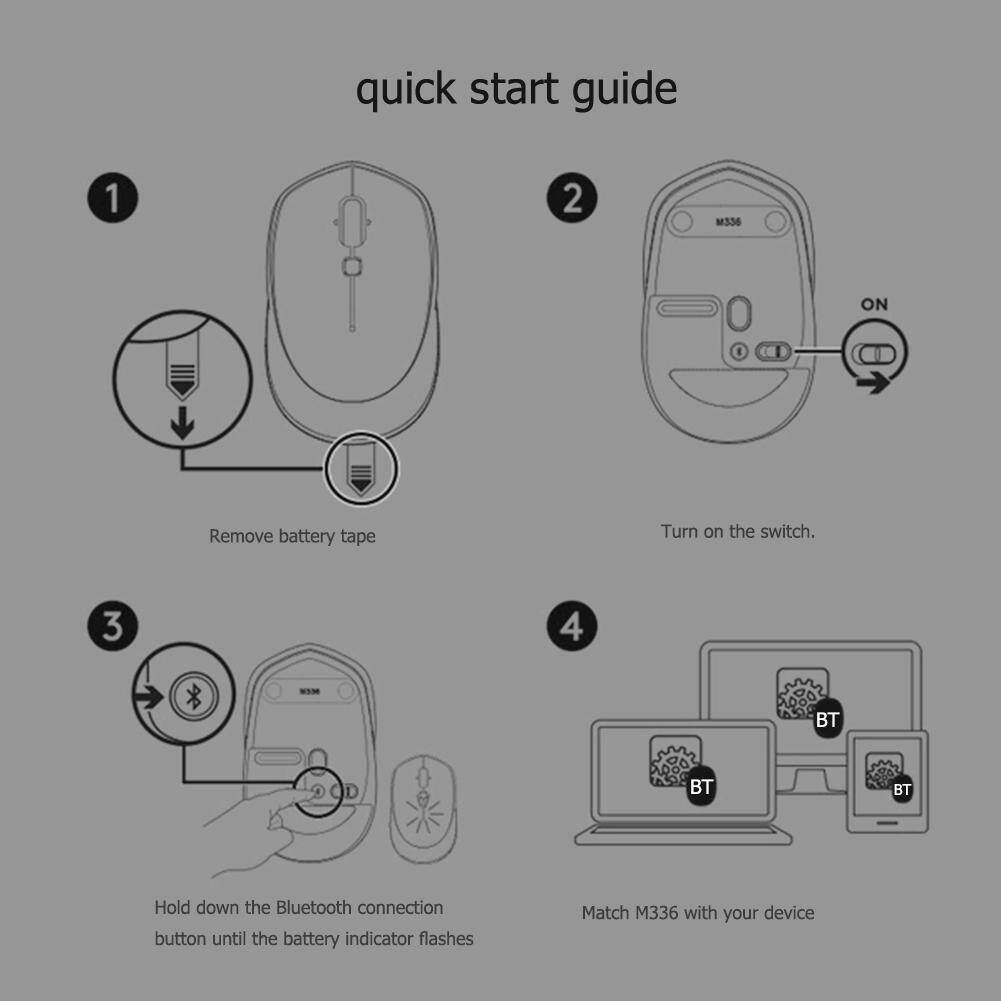 quick start guide

1

Remove battery tape

2

M336

ON

Turn on the switch.

3

M336

Hold down the Bluetooth connection button until the battery indicator flashes

4

BT

BT

BT

Match M336 with your device