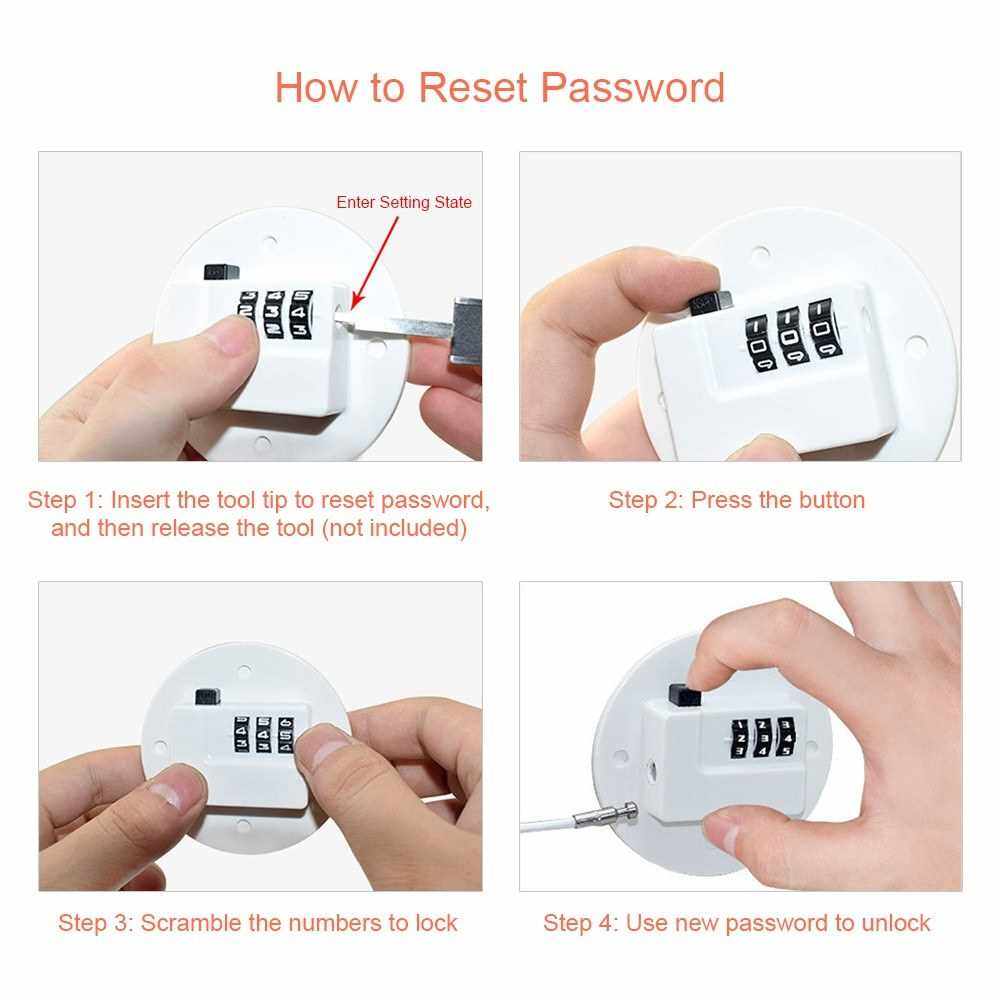 How to Reset Password

Enter Setting State

Step 1: Insert the tool tip to reset password, and then release the tool (not included)

Step 2: Press the button

Step 3: Scramble the numbers to lock

Step 4: Use new password to unlock