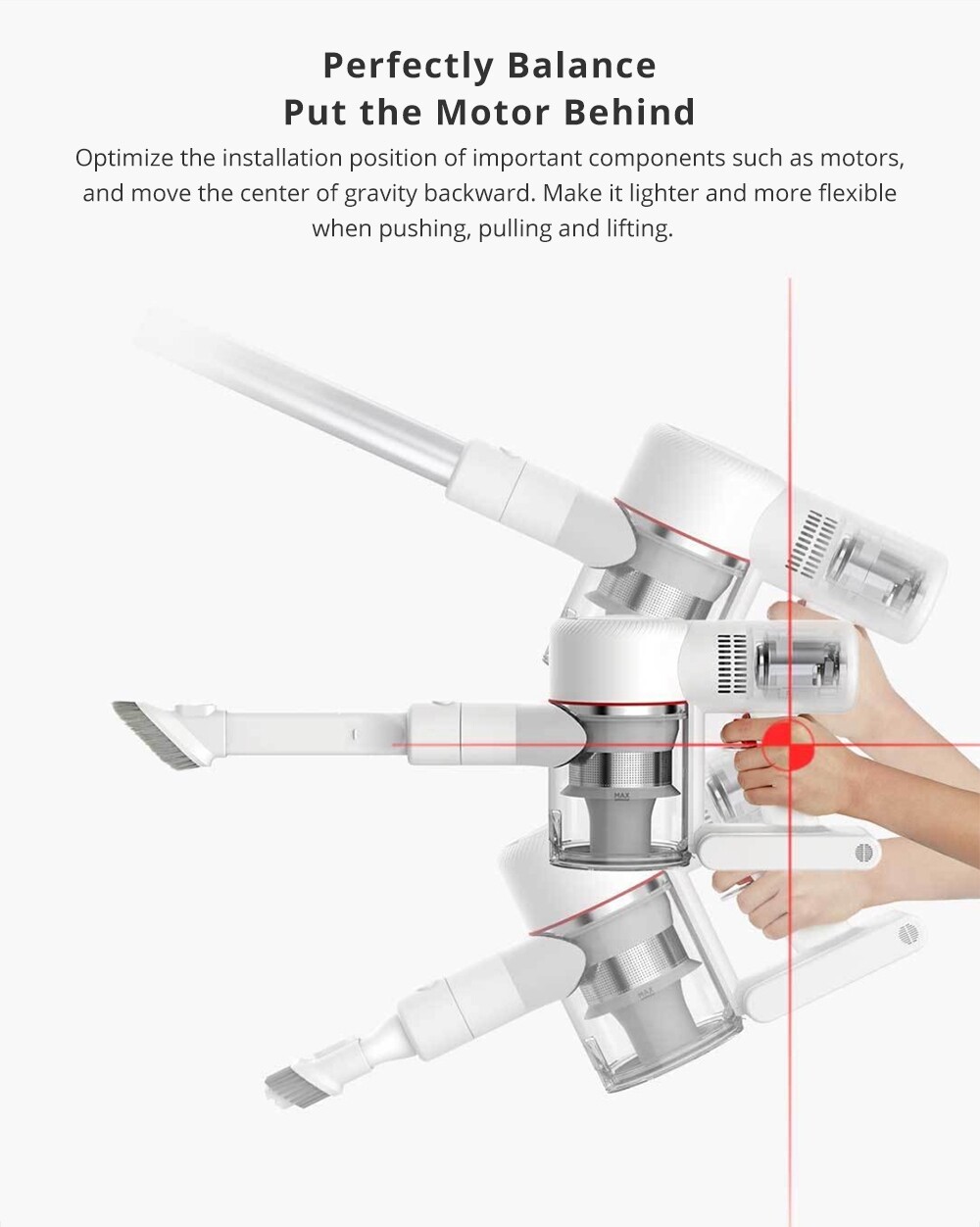 Perfectly Balance
Put the Motor Behind

Optimize the installation position of important components such as motors, and move the center of gravity backward. Make it lighter and more flexible when pushing, pulling and lifting.

MAX

MAX