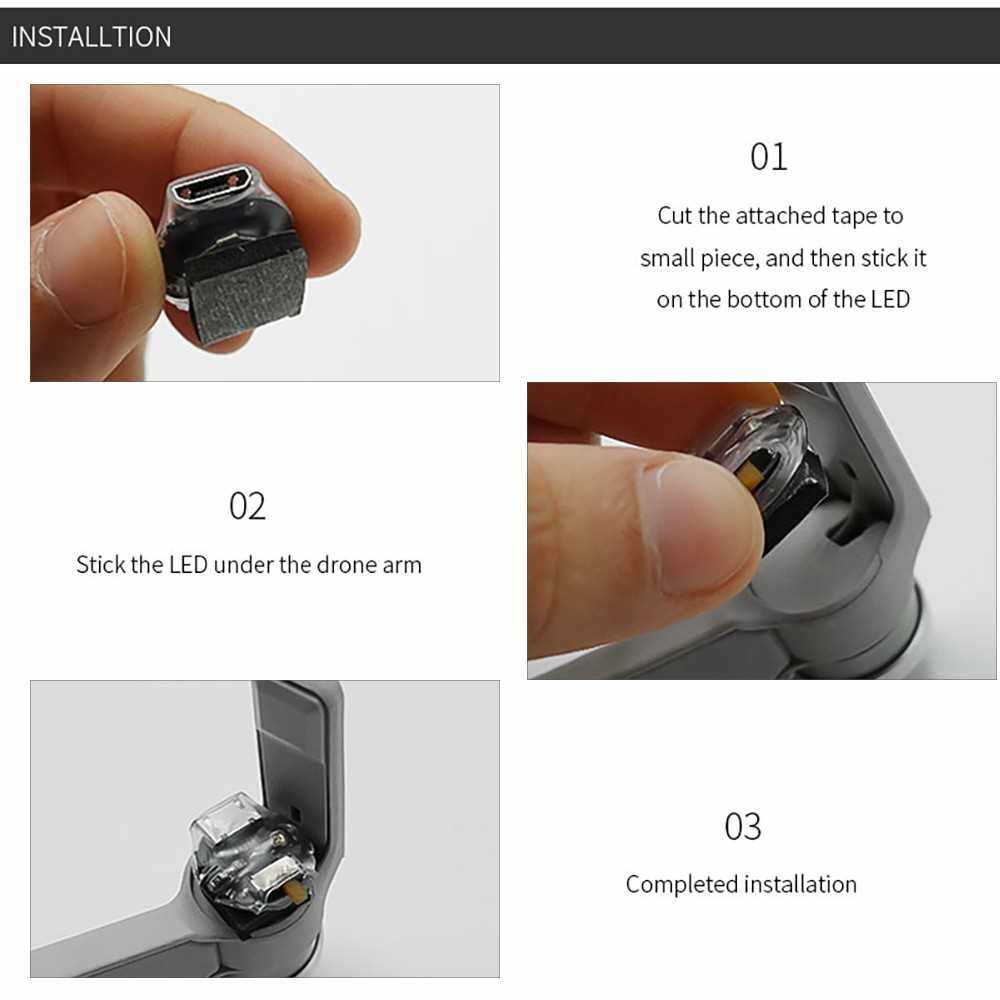 INSTALLTION

01

Cut the attached tape to small piece, and then stick it on the bottom of the LED

02

Stick the LED under the drone arm

03

Completed installation