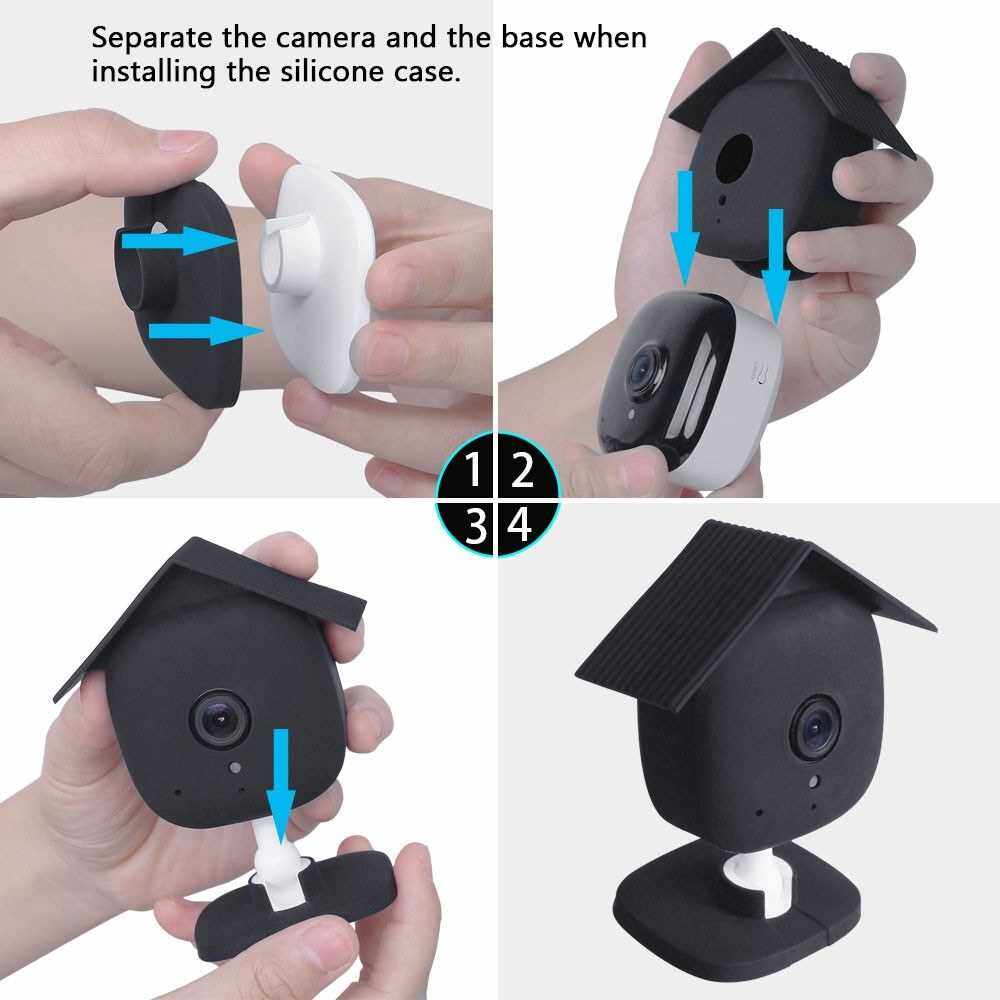 Separate the camera and the base when installing the silicone case.

1 2
3 4