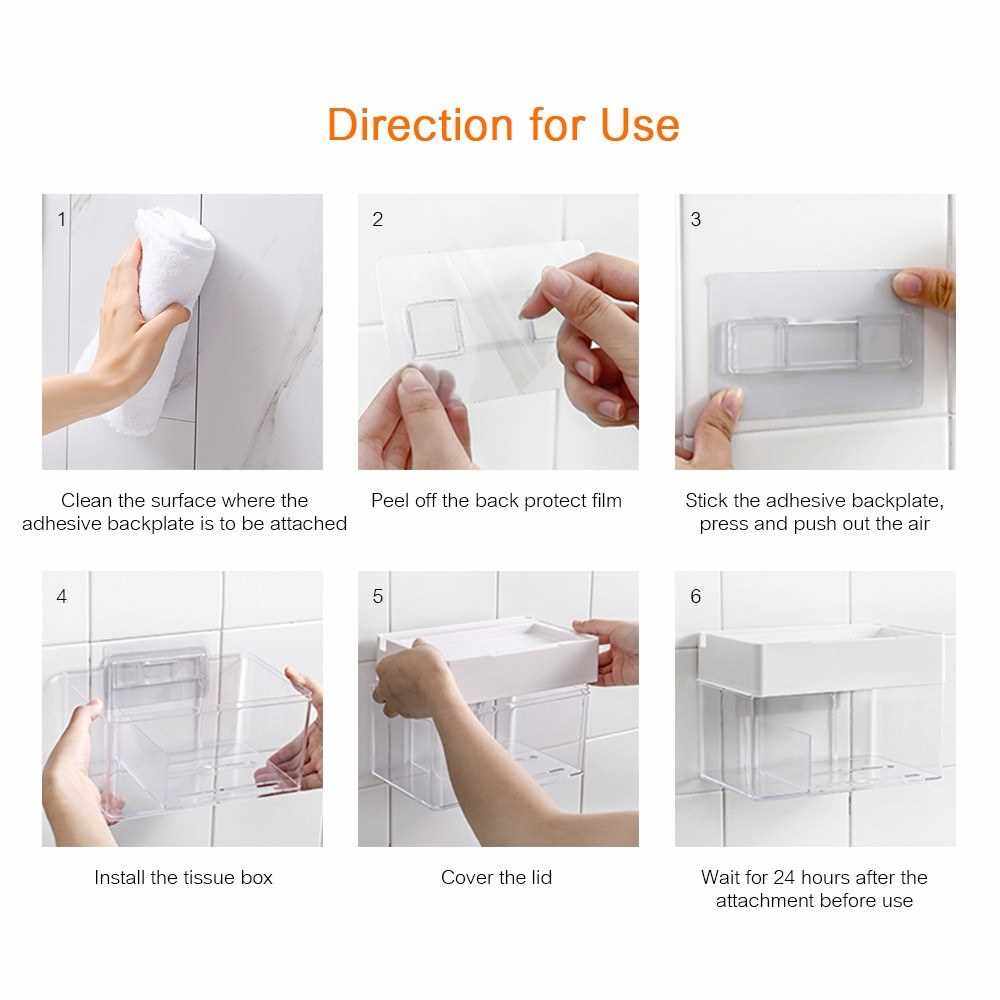 Direction for Use

1

Clean the surface where the adhesive backplate is to be attached

2

Peel off the back protect film

3

Stick the adhesive backplate, press and push out the air

4

Install the tissue box

5

Cover the lid

6

Wait for 24 hours after the attachment before use