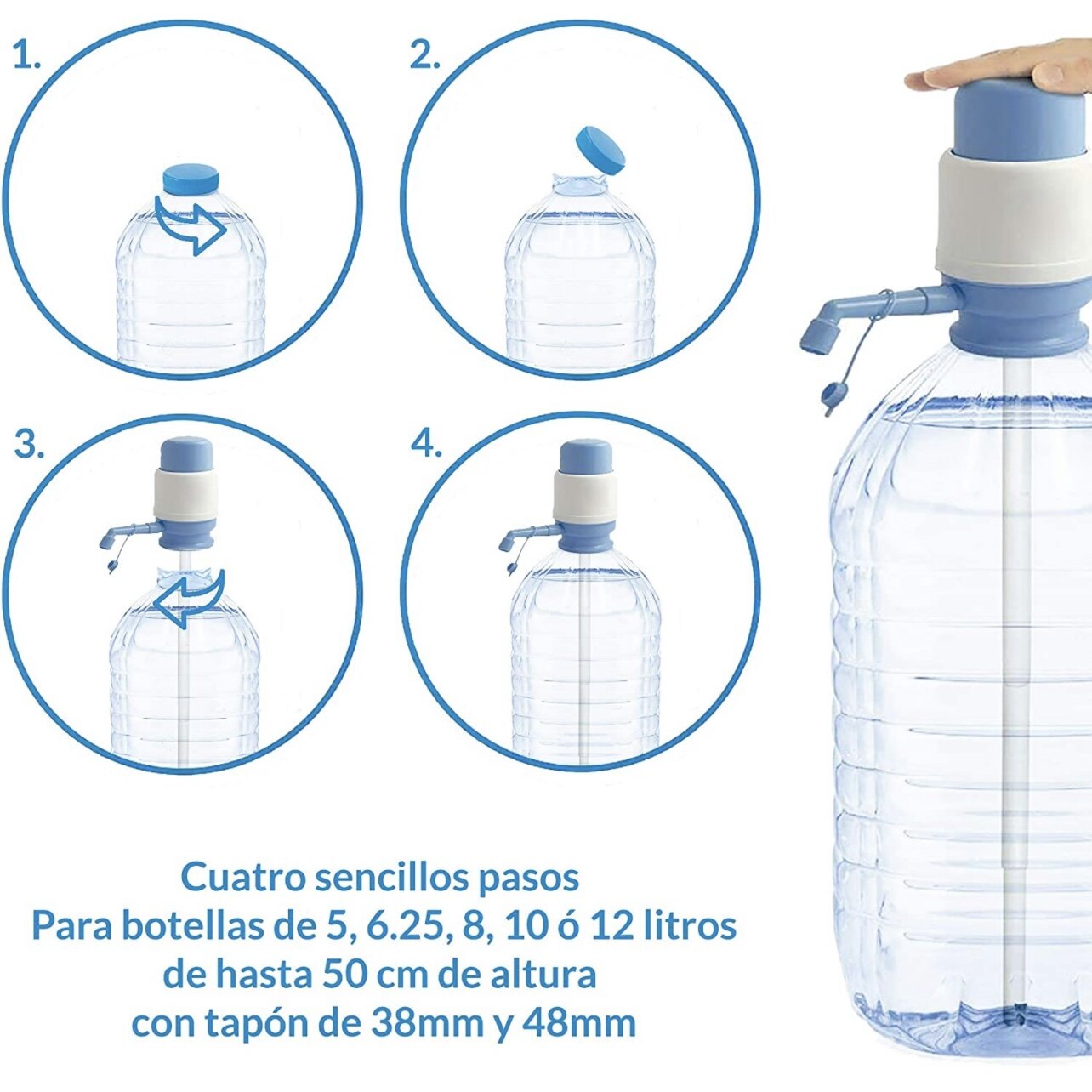 1.

2.

3.

4.

Cuatro sencillos pasos
Para botellas de 5, 6.25, 8, 10 ó 12 litros
de hasta 50 cm de altura
con tapón de 38mm y 48mm