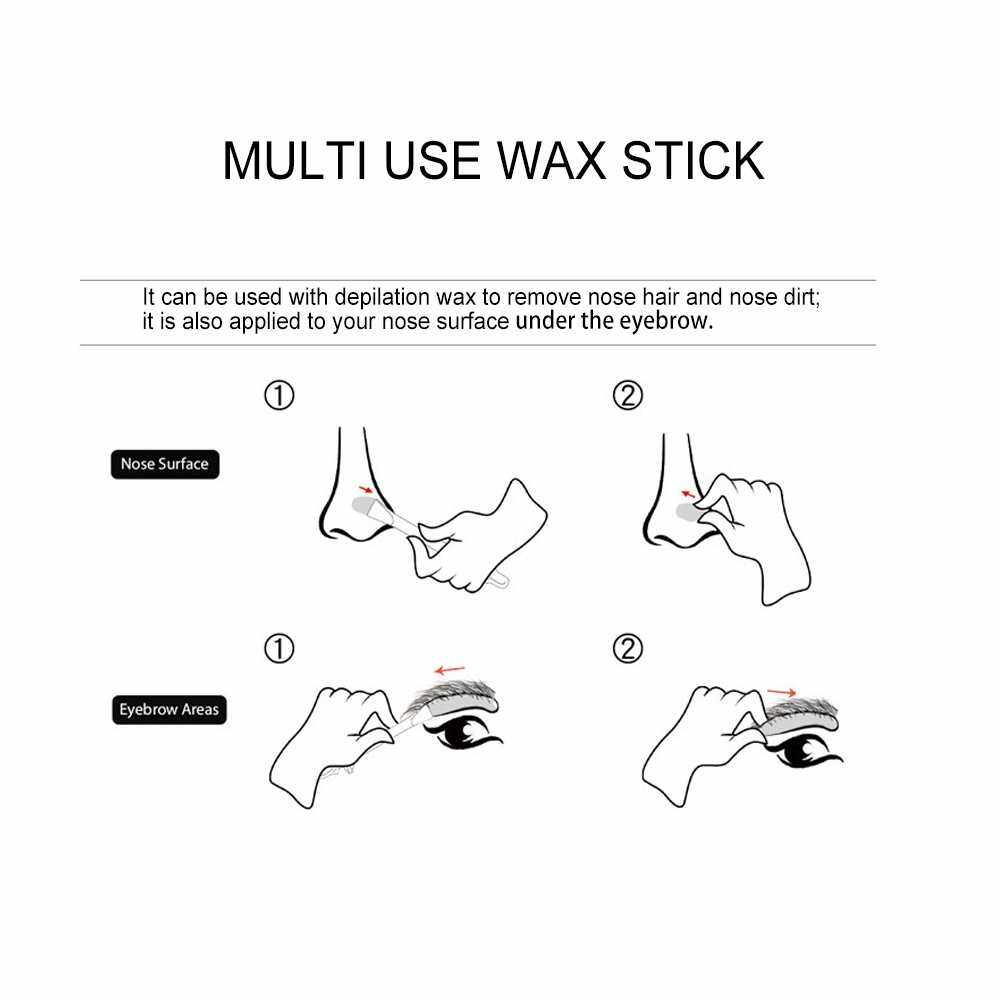 MULTI USE WAX STICK

It can be used with depilation wax to remove nose hair and nose dirt; it is also applied to your nose surface under the eyebrow.

Nose Surface

①

②

Eyebrow Areas

①

②