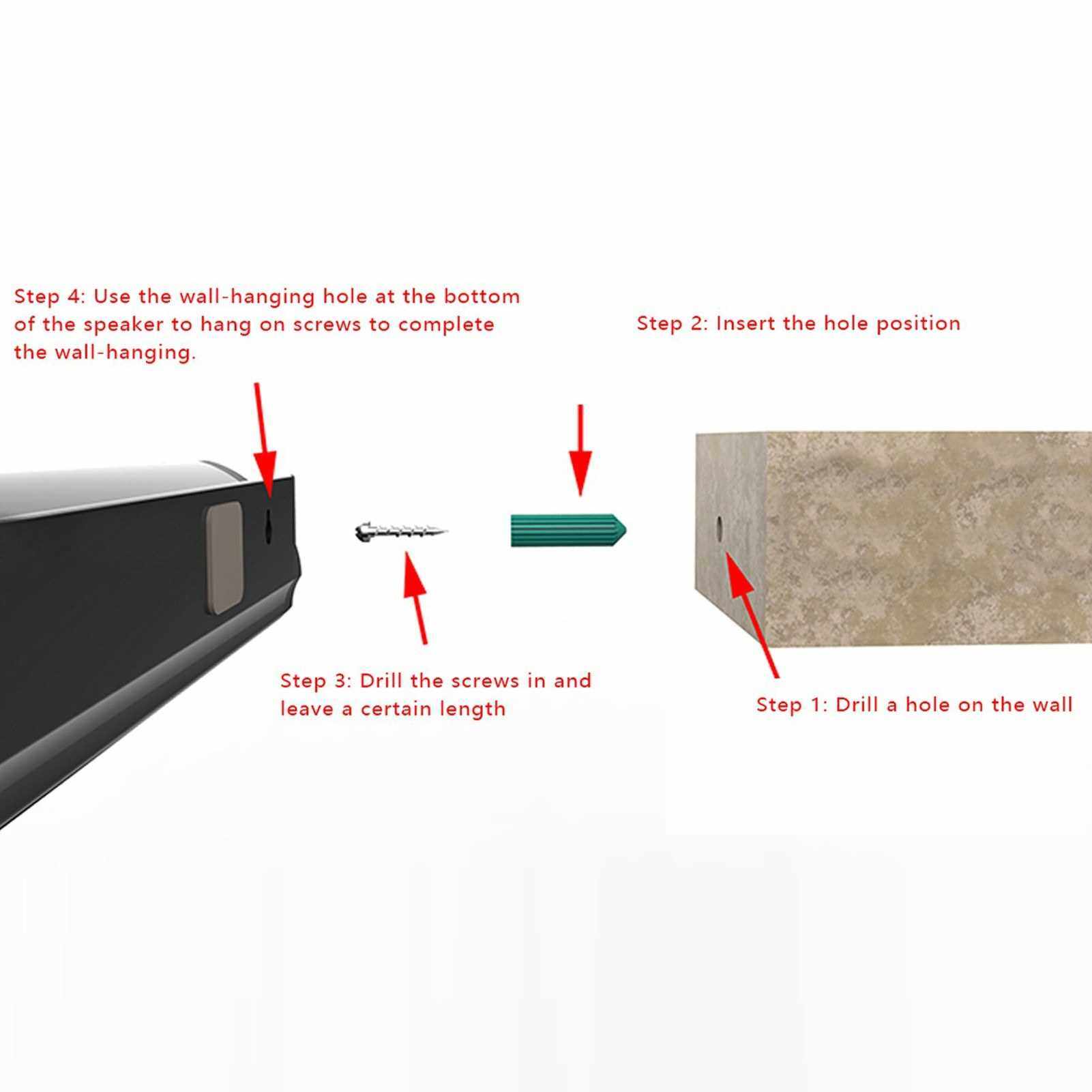 Step 4: Use the wall-hanging hole at the bottom of the speaker to hang on screws to complete the wall-hanging.

Step 2: Insert the hole position

Step 3: Drill the screws in and leave a certain length

Step 1: Drill a hole on the wall