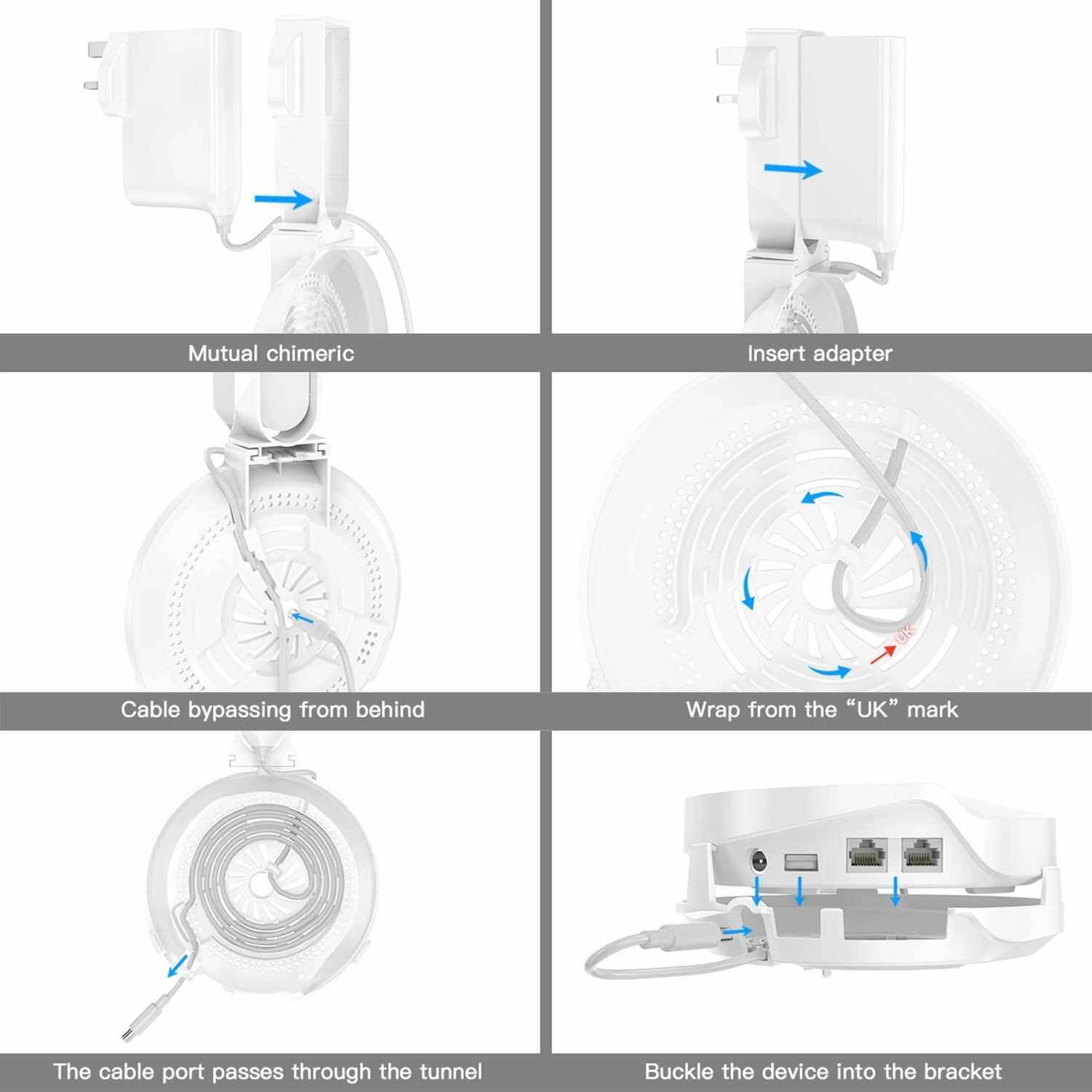 Mutual chimeric

Insert adapter

Cable bypassing from behind

UK

Wrap from the “UK” mark

The cable port passes through the tunnel

Buckle the device into the bracket