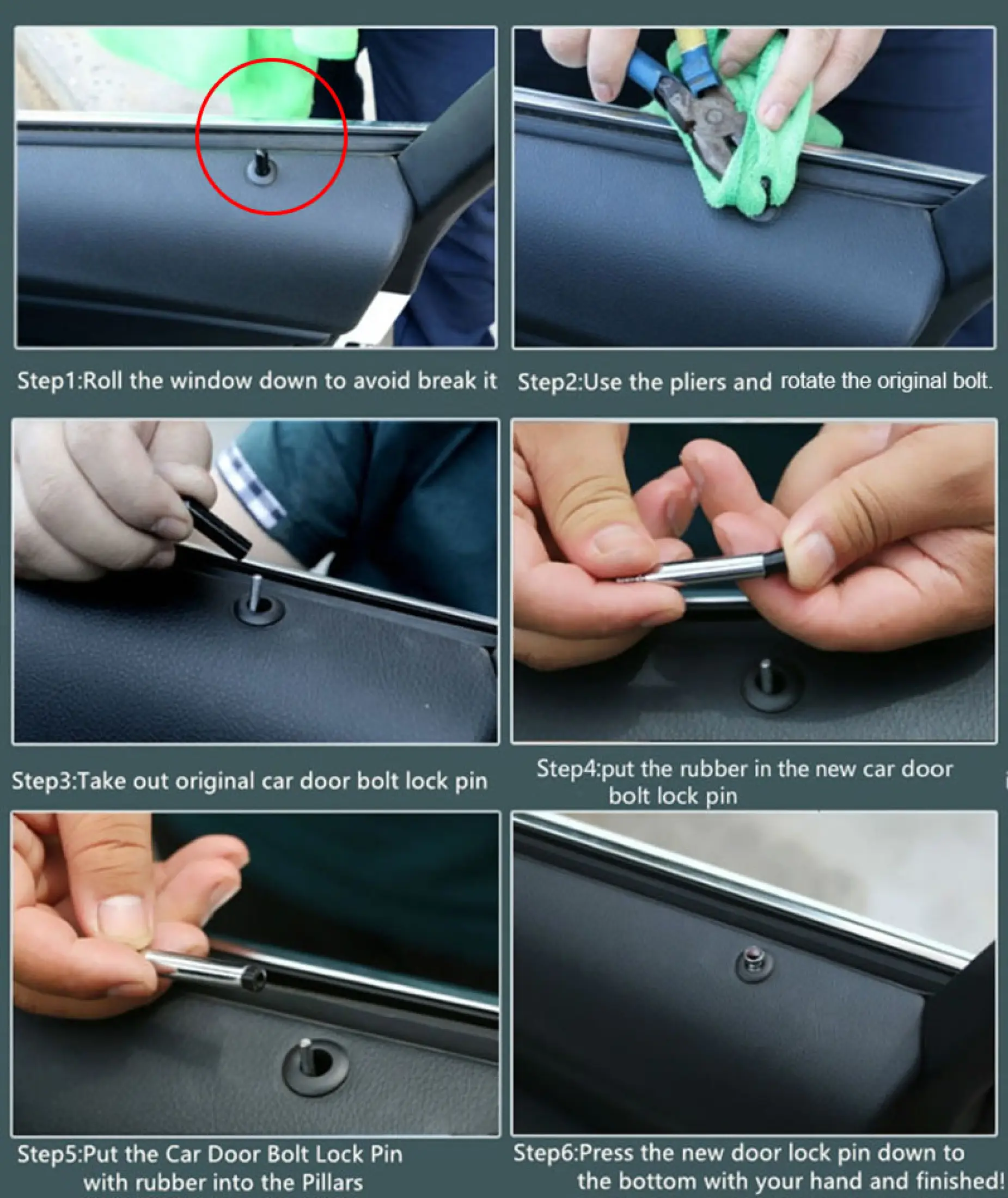 Step1:Roll the window down to avoid break it

Step2:Use the pliers and rotate the original bolt.

Step3:Take out original car door bolt lock pin

Step4:put the rubber in the new car door bolt lock pin

Step5:Put the Car Door Bolt Lock Pin with rubber into the Pillars

Step6:Press the new door lock pin down to the bottom with your hand and finished!