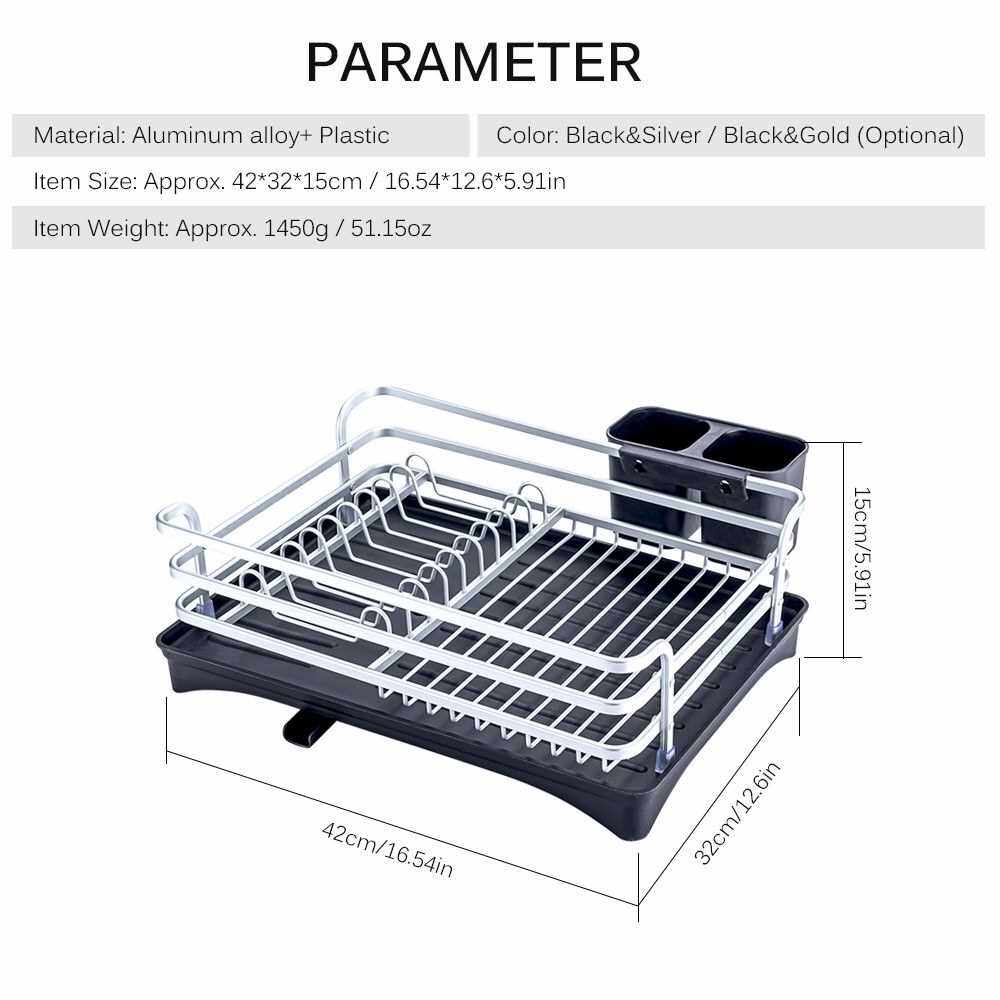 PARAMETER

Material: Aluminum alloy+ Plastic

Color: Black&Silver / Black&Gold (Optional)

Item Size: Approx. 42*32*15cm / 16.54*12.6*5.91in

Item Weight: Approx. 1450g / 51.15oz

15cm/5.91in

42cm/16.54in

32cm/12.6in