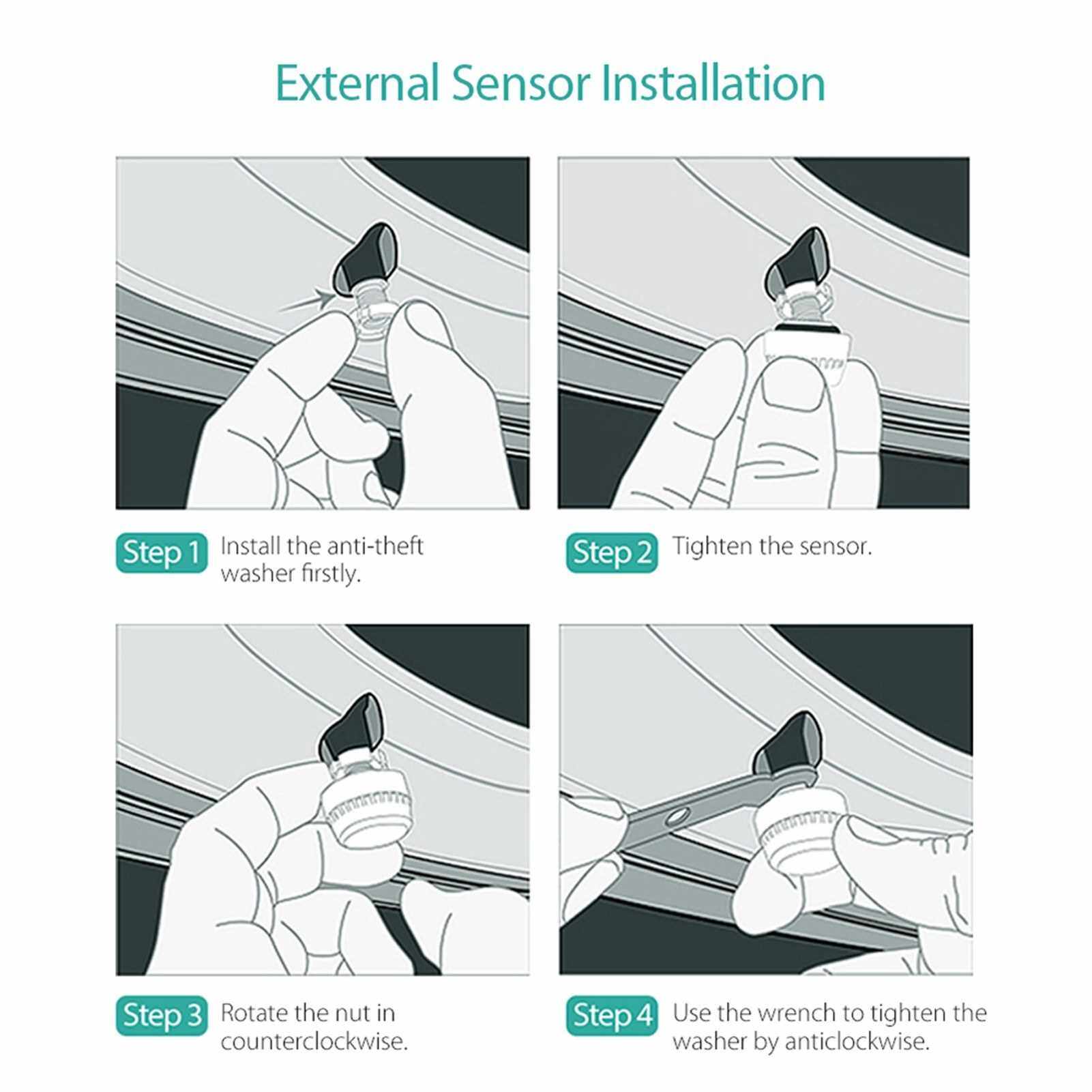 External Sensor Installation

Step 1 Install the anti-theft washer firstly.

Step 2 Tighten the sensor.

Step 3 Rotate the nut in counterclockwise.

Step 4 Use the wrench to tighten the washer by anticlockwise.