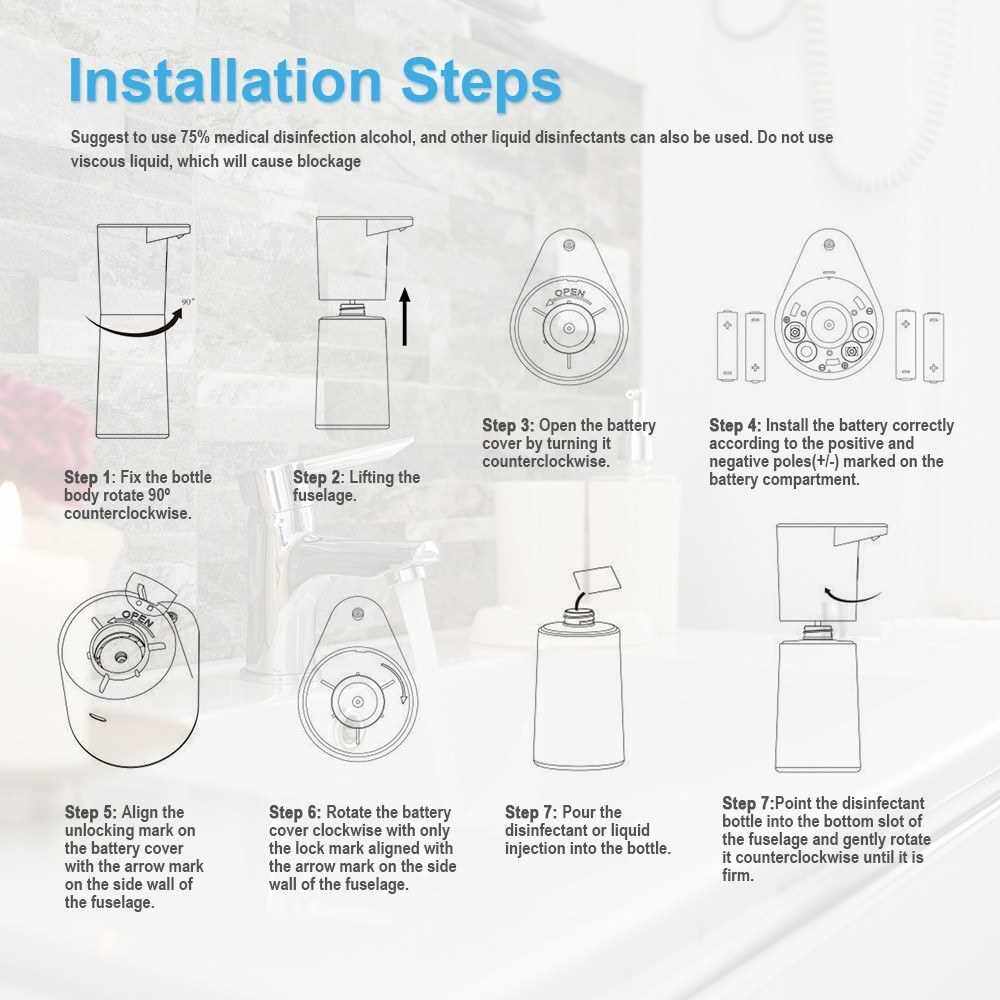 Installation Steps

Suggest to use 75% medical disinfection alcohol, and other liquid disinfectants can also be used. Do not use viscous liquid, which will cause blockage

90°

OPEN

Step 1: Fix the bottle body rotate 90º counterclockwise.

Step 2: Lifting the fuselage.

Step 3: Open the battery cover by turning it counterclockwise.

Step 4: Install the battery correctly according to the positive and negative poles(+/-) marked on the battery compartment.

OPEN

Step 5: Align the unlocking mark on the battery cover with the arrow mark on the side wall of the fuselage.

Step 6: Rotate the battery cover clockwise with only the lock mark aligned with the arrow mark on the side wall of the fuselage.

Step 7: Pour the disinfectant or liquid injection into the bottle.

Step 7:Point the disinfectant bottle into the bottom slot of the fuselage and gently rotate it counterclockwise until it is firm.