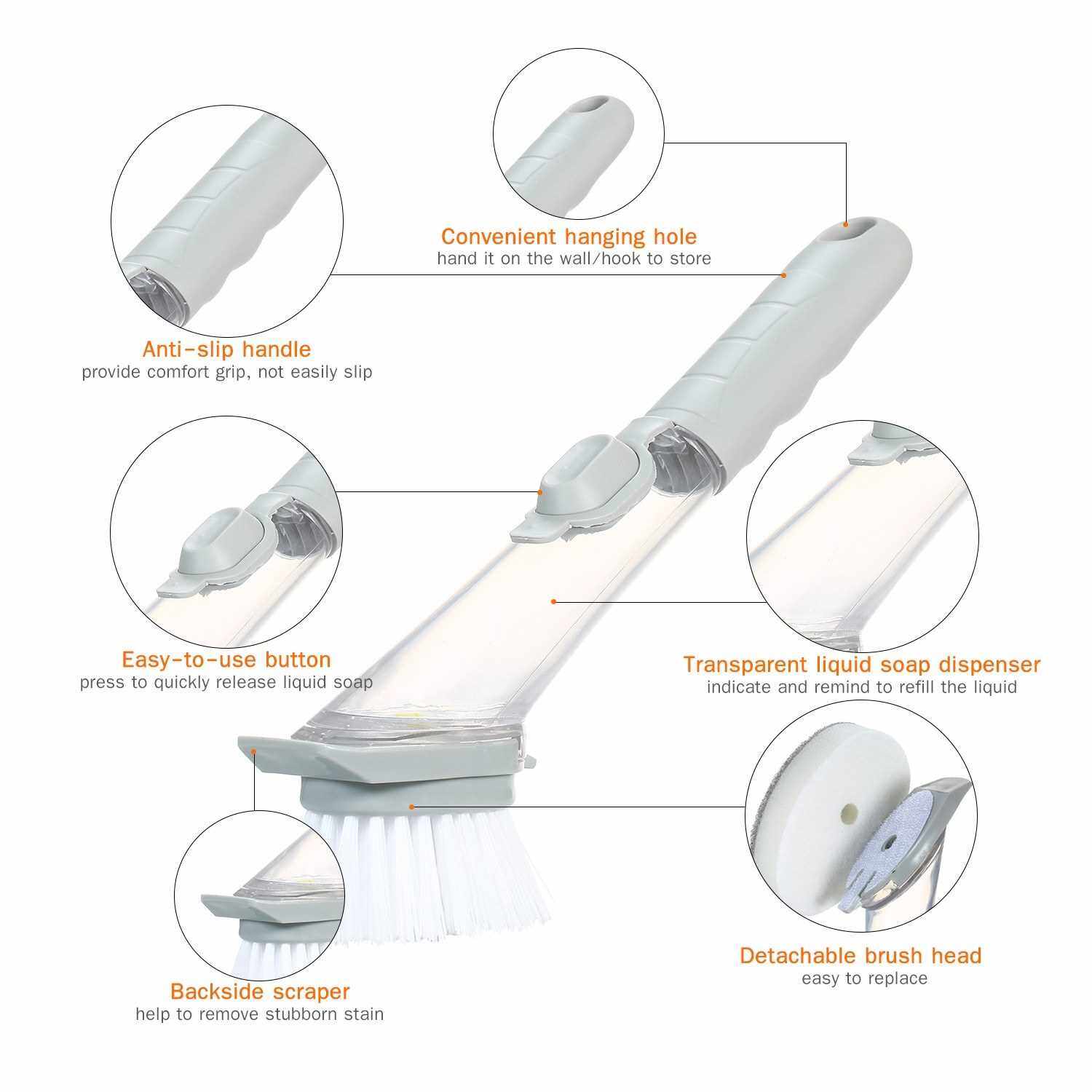 Convenient hanging hole
hand it on the wall/hook to store

Anti-slip handle
provide comfort grip, not easily slip

Easy-to-use button
press to quickly release liquid soap

Transparent liquid soap dispenser
indicate and remind to refill the liquid

Detachable brush head
easy to replace

Backside scraper
help to remove stubborn stain