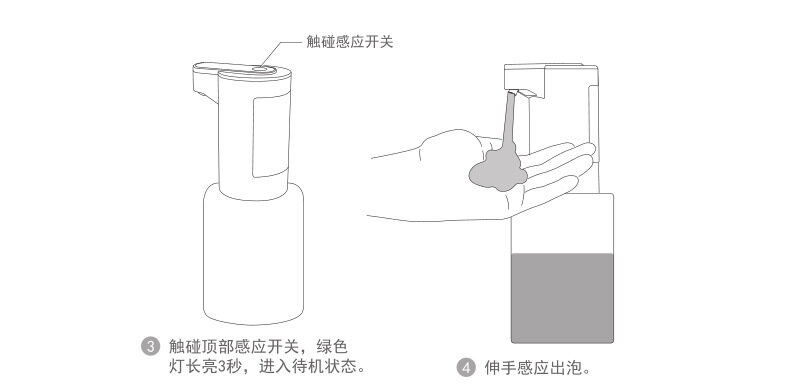 触碰感应开关

3 触碰顶部感应开关，绿色灯长亮3秒，进入待机状态。

4 伸手感应出泡。