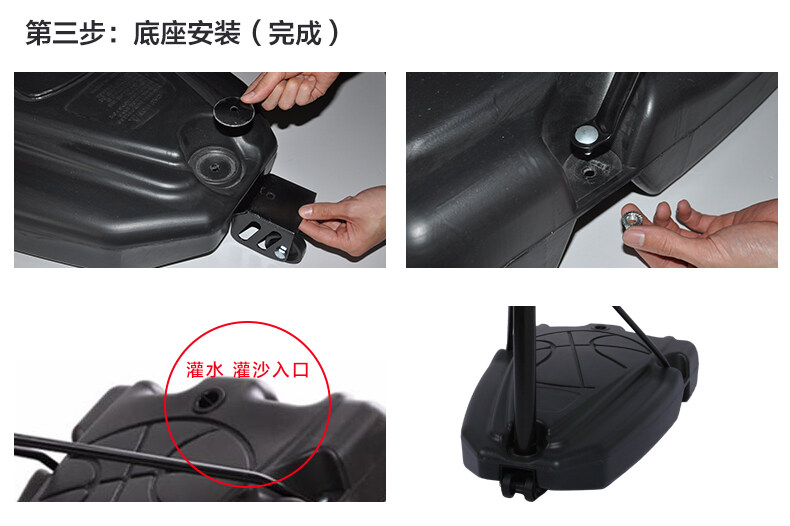 第三步：底座安装（完成）

灌水 灌沙入口