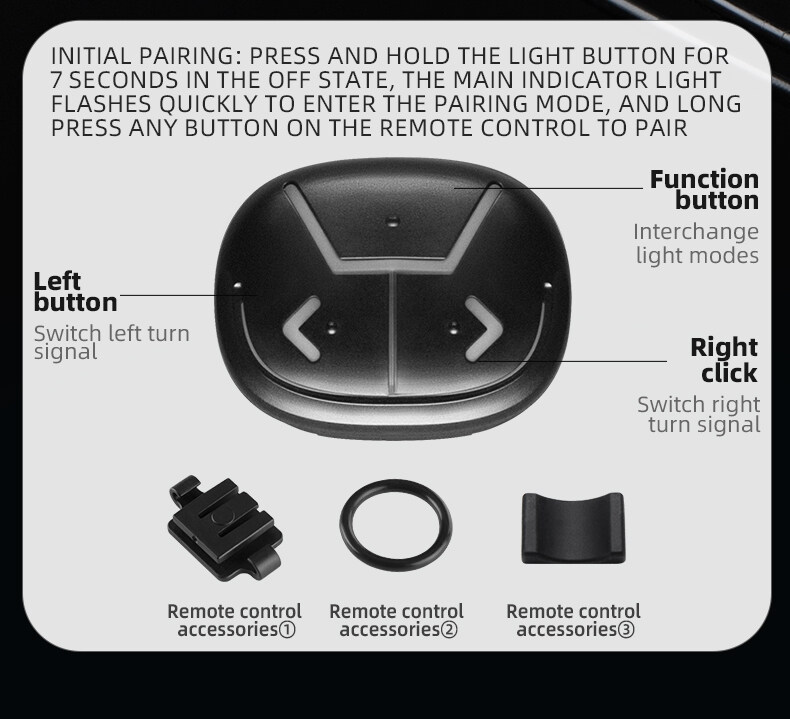 INITIAL PAIRING: PRESS AND HOLD THE LIGHT BUTTON FOR 7 SECONDS IN THE OFF STATE, THE MAIN INDICATOR LIGHT FLASHES QUICKLY TO ENTER THE PAIRING MODE, AND LONG PRESS ANY BUTTON ON THE REMOTE CONTROL TO PAIR

Function button

Interchange light modes

Left button

Switch left turn signal

Right click

Switch right turn signal

Remote control accessories①

Remote control accessories②

Remote control accessories③