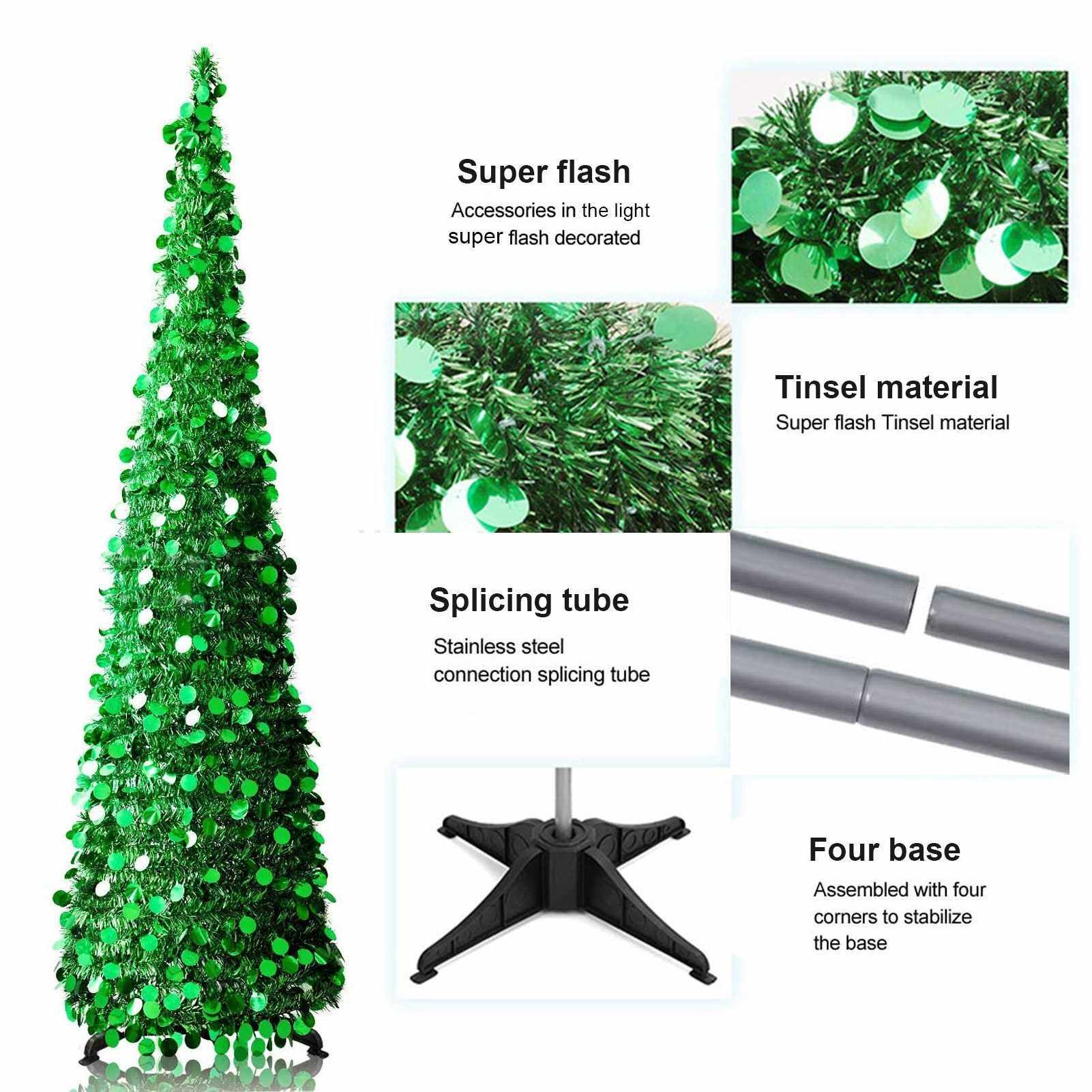 Super flash
Accessories in the light super flash decorated

Tinsel material
Super flash Tinsel material

Splicing tube
Stainless steel connection splicing tube

Four base
Assembled with four corners to stabilize the base