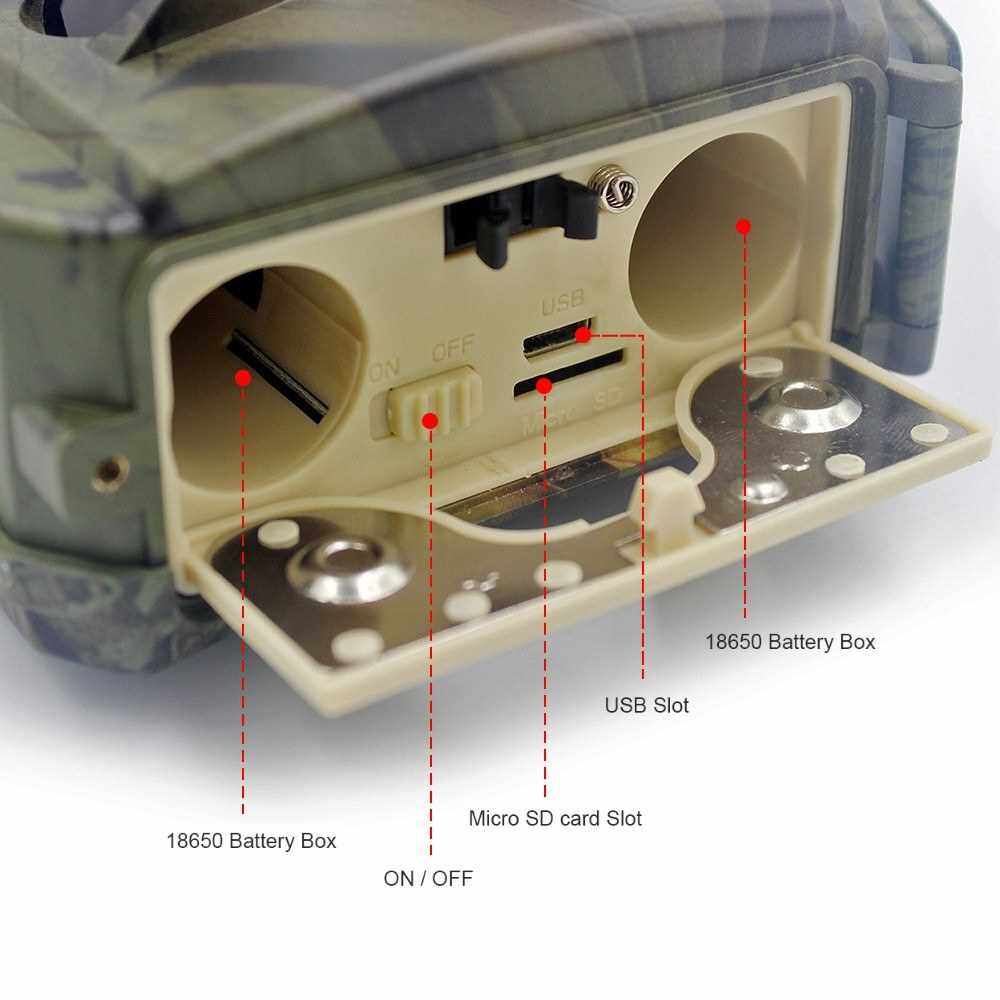 USB

ON OFF

Micro SD

18650 Battery Box

USB Slot

Micro SD card Slot

18650 Battery Box

ON / OFF