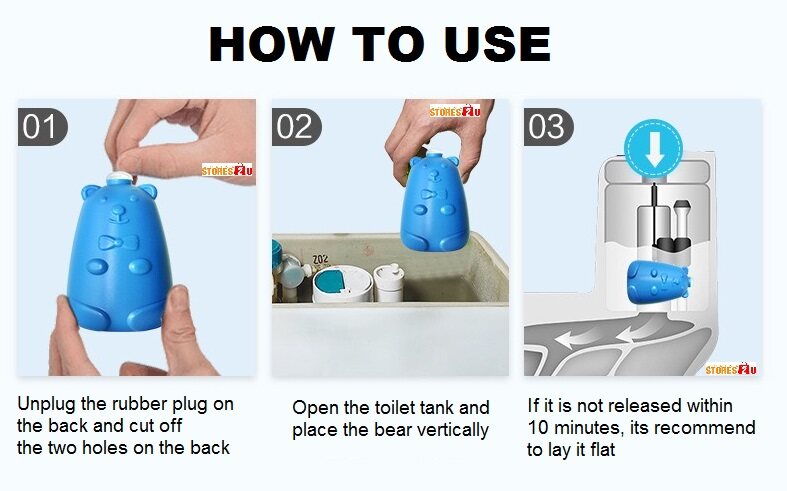 HOW TO USE

01

STORES2U

Unplug the rubber plug on the back and cut off the two holes on the back

02

STORES2U

Z02

Open the toilet tank and place the bear vertically

03

STORES2U

If it is not released within 10 minutes, its recommend to lay it flat