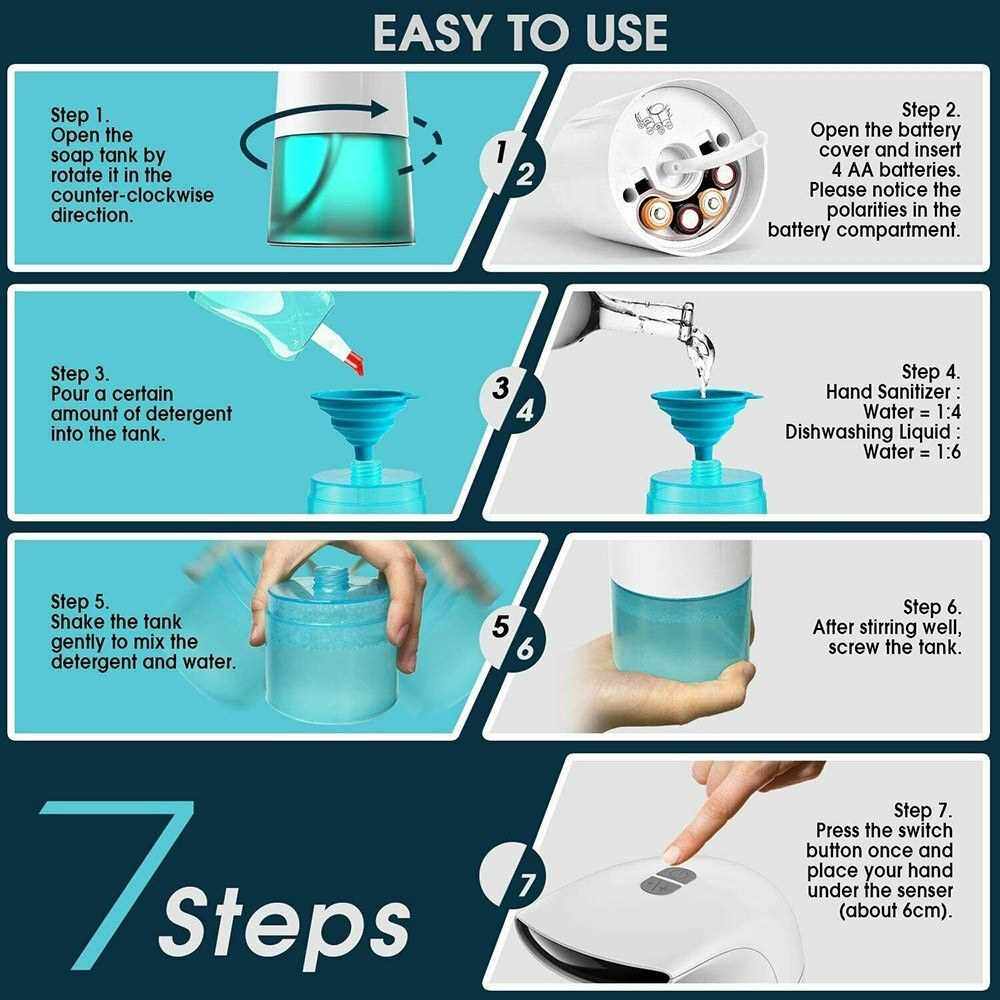 EASY TO USE

Step 1.
Open the soap tank by rotate it in the counter-clockwise direction.

1
2

Step 2.
Open the battery cover and insert 4 AA batteries. Please notice the polarities in the battery compartment.

Step 3.
Pour a certain amount of detergent into the tank.

3
4

Step 4.
Hand Sanitizer : Water = 1:4
Dishwashing Liquid : Water = 1:6

Step 5.
Shake the tank gently to mix the detergent and water.

5
6

Step 6.
After stirring well, screw the tank.

7 Steps

7

Step 7.
Press the switch button once and place your hand under the senser (about 6cm).