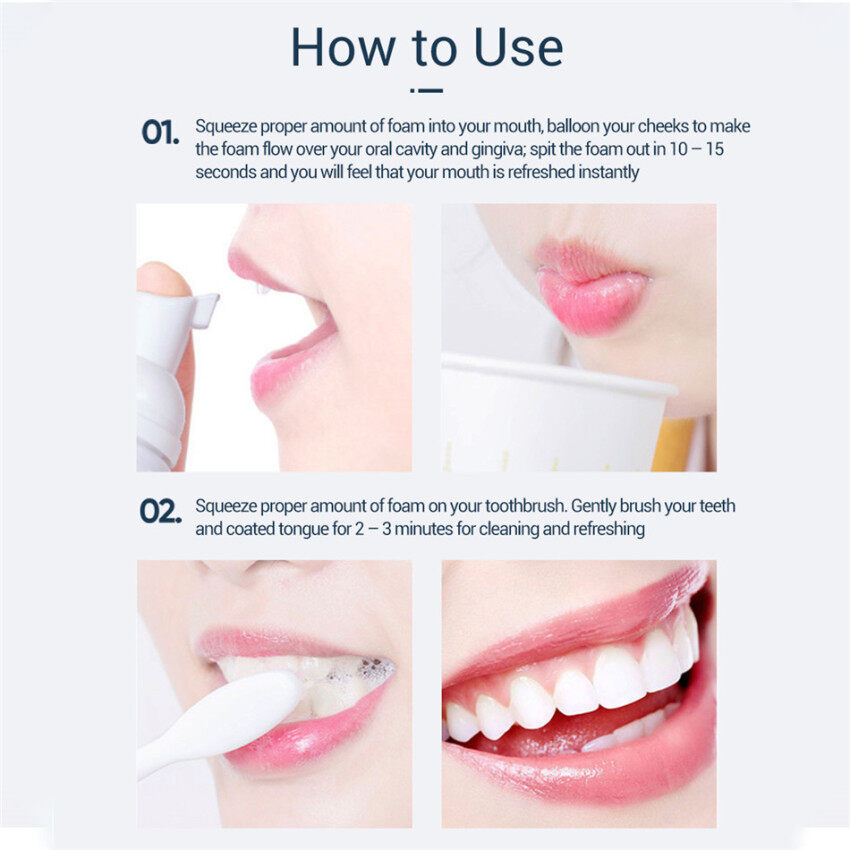 How to Use

01. Squeeze proper amount of foam into your mouth, balloon your cheeks to make the foam flow over your oral cavity and gingiva; spit the foam out in 10 – 15 seconds and you will feel that your mouth is refreshed instantly

02. Squeeze proper amount of foam on your toothbrush. Gently brush your teeth and coated tongue for 2 – 3 minutes for cleaning and refreshing