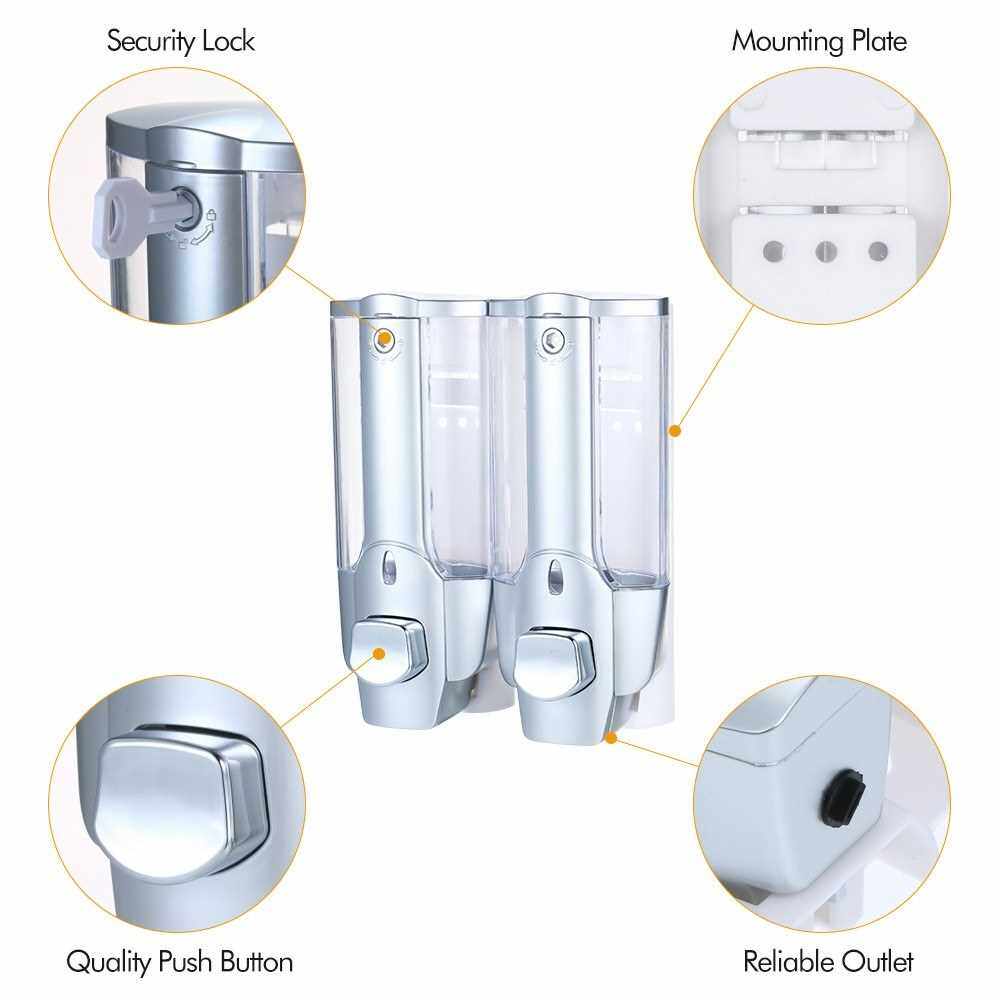 Security Lock

Mounting Plate

Quality Push Button

Reliable Outlet