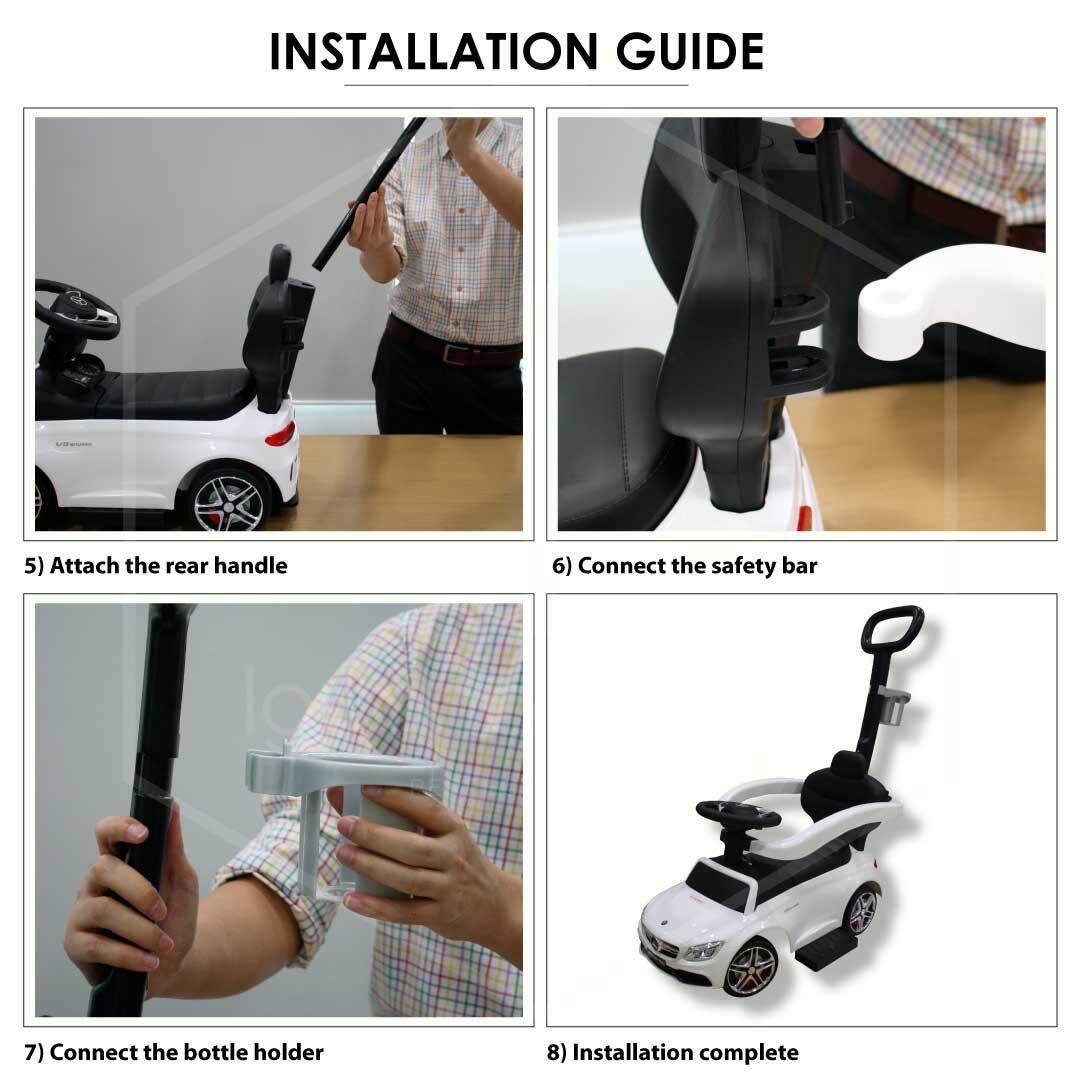 INSTALLATION GUIDE

5) Attach the rear handle

6) Connect the safety bar

7) Connect the bottle holder

8) Installation complete