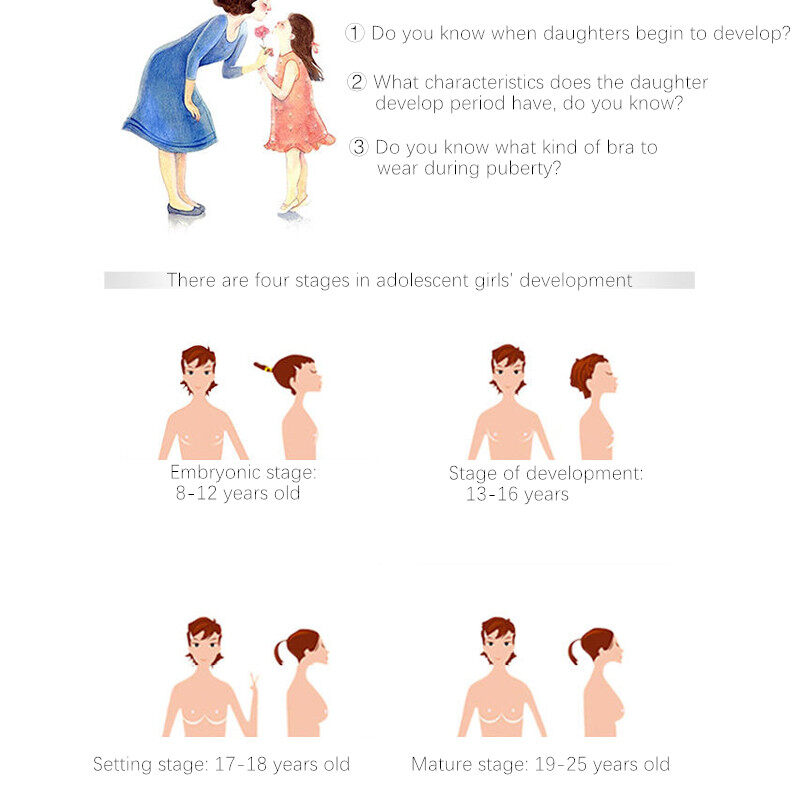 ① Do you know when daughters begin to develop?

② What characteristics does the daughter develop period have, do you know?

③ Do you know what kind of bra to wear during puberty?

There are four stages in adolescent girls' development

Embryonic stage: 8-12 years old

Stage of development: 13-16 years

Setting stage: 17-18 years old

Mature stage: 19-25 years old