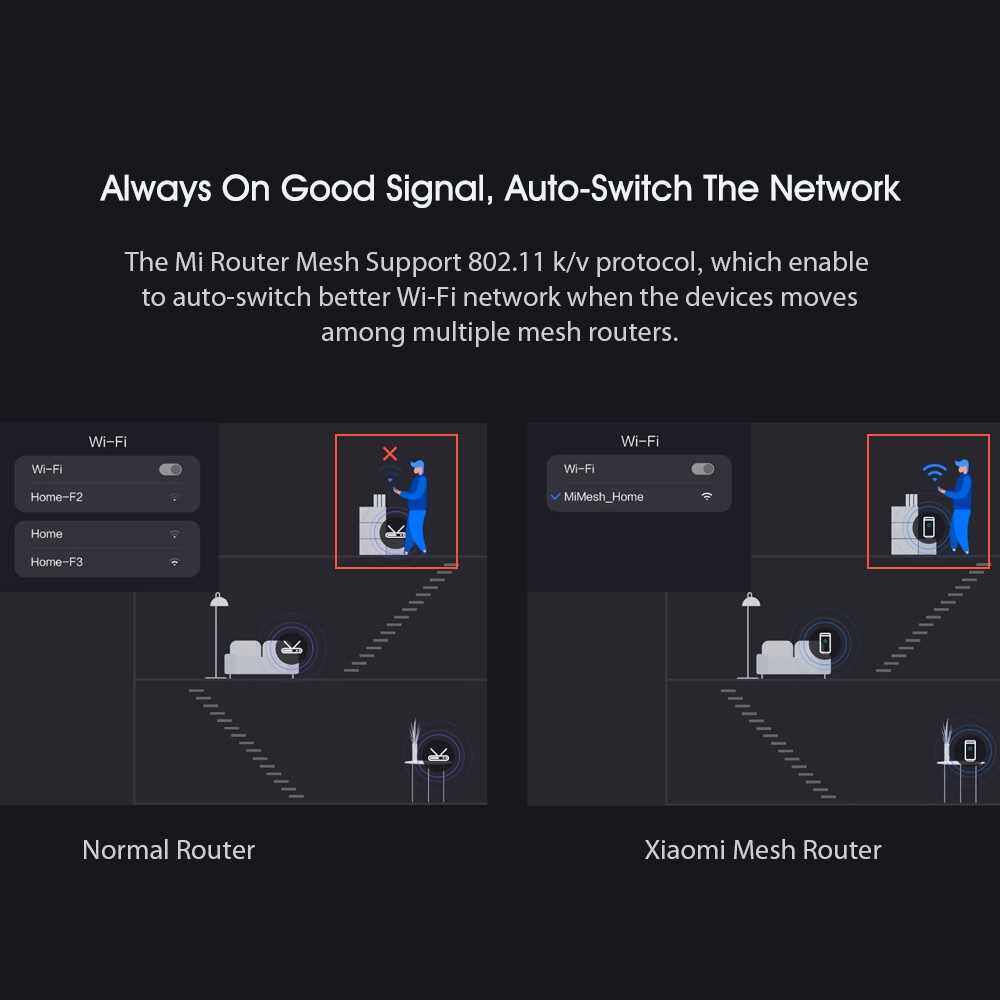 Always On Good Signal, Auto-Switch The Network

The Mi Router Mesh Support 802.11 k/v protocol, which enable to auto-switch better Wi-Fi network when the devices moves among multiple mesh routers.

Wi-Fi

Wi-Fi

Home-F2

Home

Home-F3

Normal Router

Wi-Fi

Wi-Fi

MiMesh_Home

Xiaomi Mesh Router