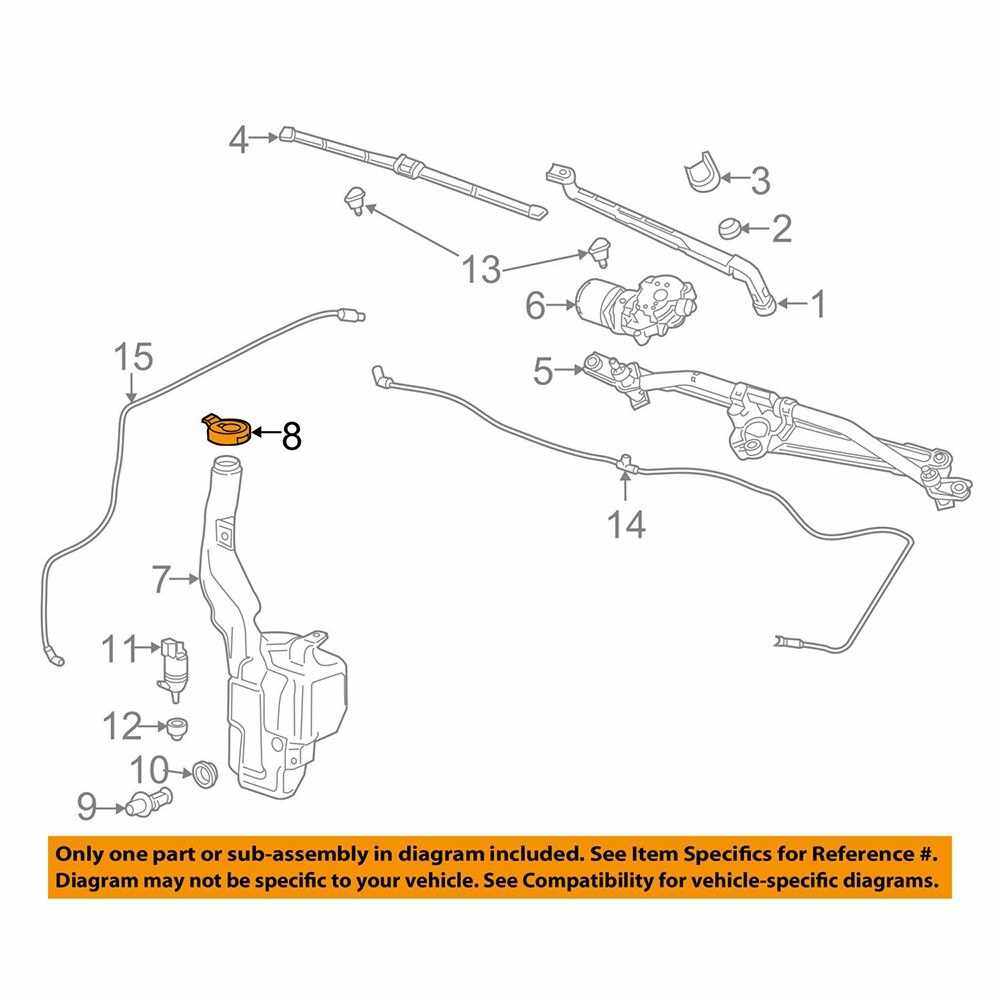 4
3
2
13
6
1
15
5
8
14
7
11
12
10
9

Only one part or sub-assembly in diagram included. See Item Specifics for Reference #.
Diagram may not be specific to your vehicle. See Compatibility for vehicle-specific diagrams.