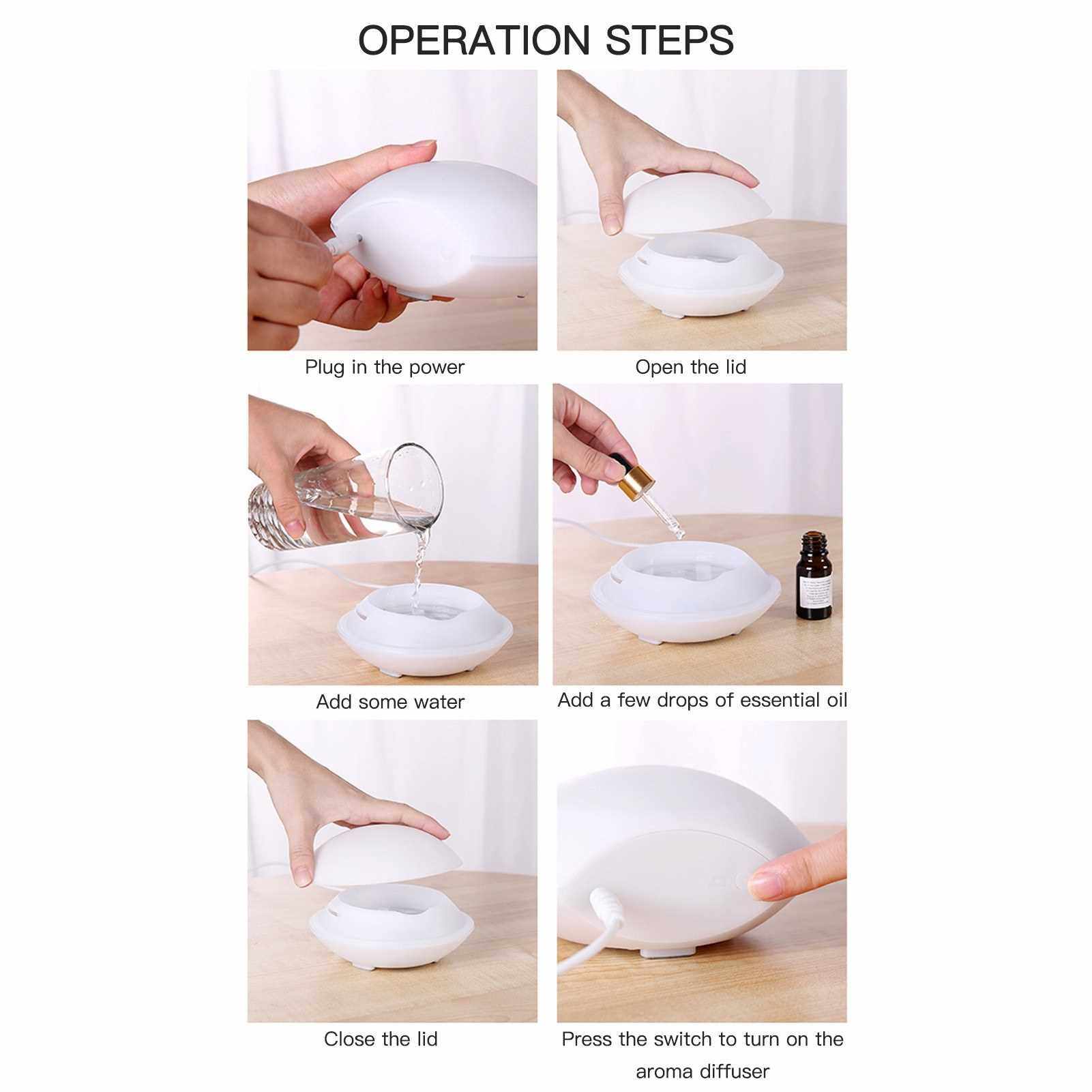 OPERATION STEPS

Plug in the power

Open the lid

Add some water

Add a few drops of essential oil

Close the lid

Press the switch to turn on the aroma diffuser