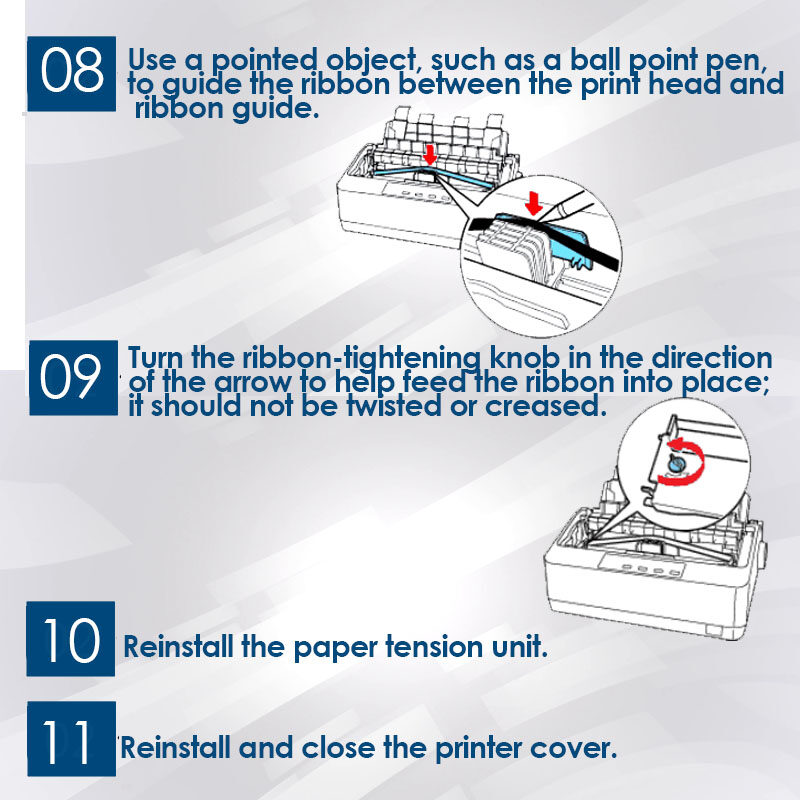 08 Use a pointed object, such as a ball point pen, to guide the ribbon between the print head and ribbon guide.

09 Turn the ribbon-tightening knob in the direction of the arrow to help feed the ribbon into place; it should not be twisted or creased.

10 Reinstall the paper tension unit.

11 Reinstall and close the printer cover.