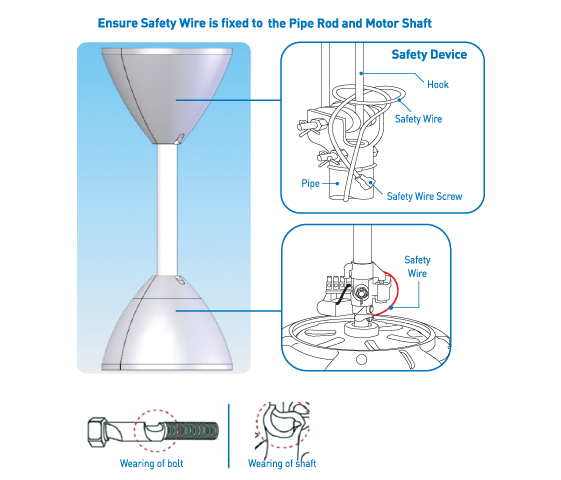 Ensure Safety Wire is fixed to the Pipe Rod and Motor Shaft

Safety Device

Hook

Safety Wire

Pipe

Safety Wire Screw

Safety Wire

Wearing of bolt

Wearing of shaft