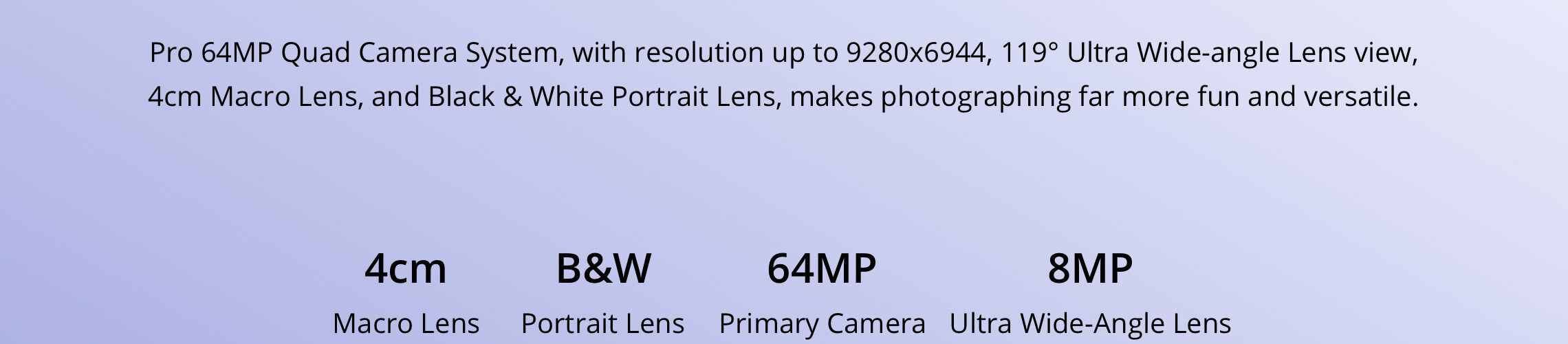 Pro 64MP Quad Camera System, with resolution up to 9280x6944, 119° Ultra Wide-angle Lens view, 4cm Macro Lens, and Black & White Portrait Lens, makes photographing far more fun and versatile.

4cm
Macro Lens

B&W
Portrait Lens

64MP
Primary Camera

8MP
Ultra Wide-Angle Lens