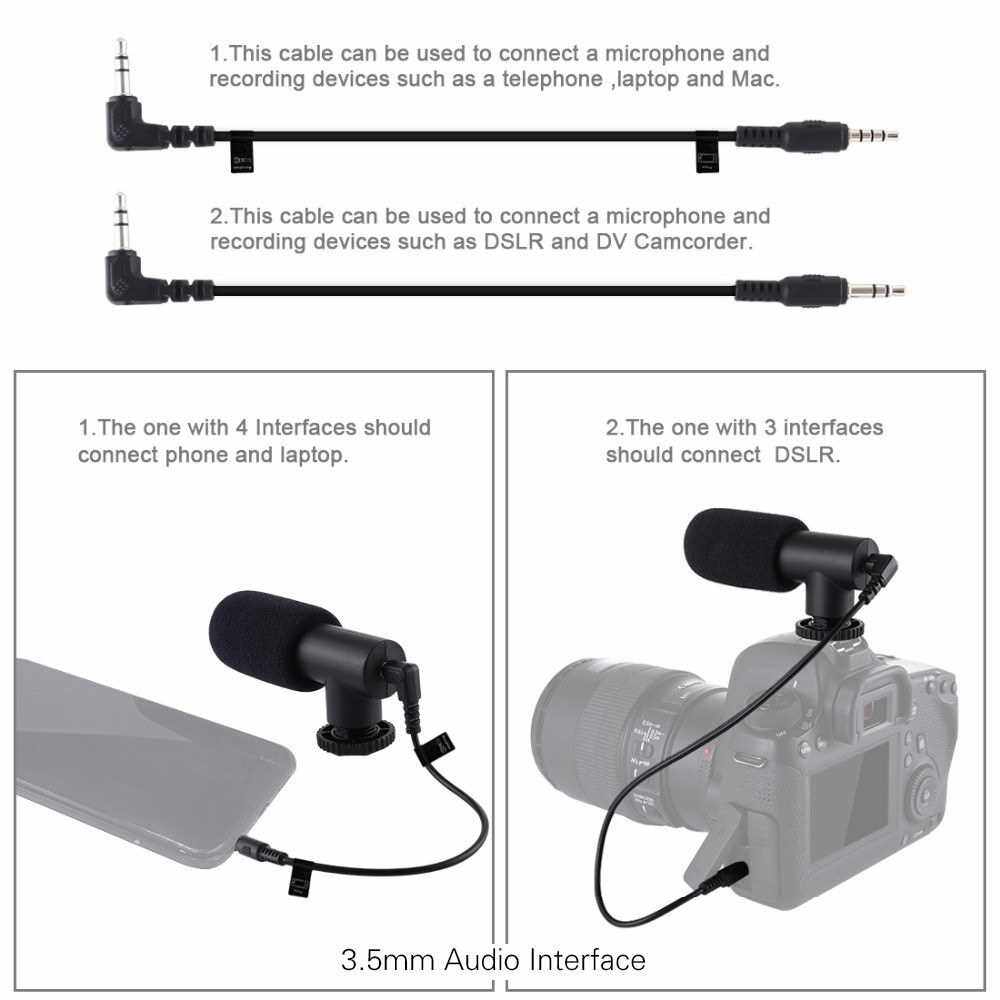 1.This cable can be used to connect a microphone and recording devices such as a telephone ,laptop and Mac.

2.This cable can be used to connect a microphone and recording devices such as DSLR and DV Camcorder.

1.The one with 4 Interfaces should connect phone and laptop.

2.The one with 3 interfaces should connect DSLR.

3.5mm Audio Interface