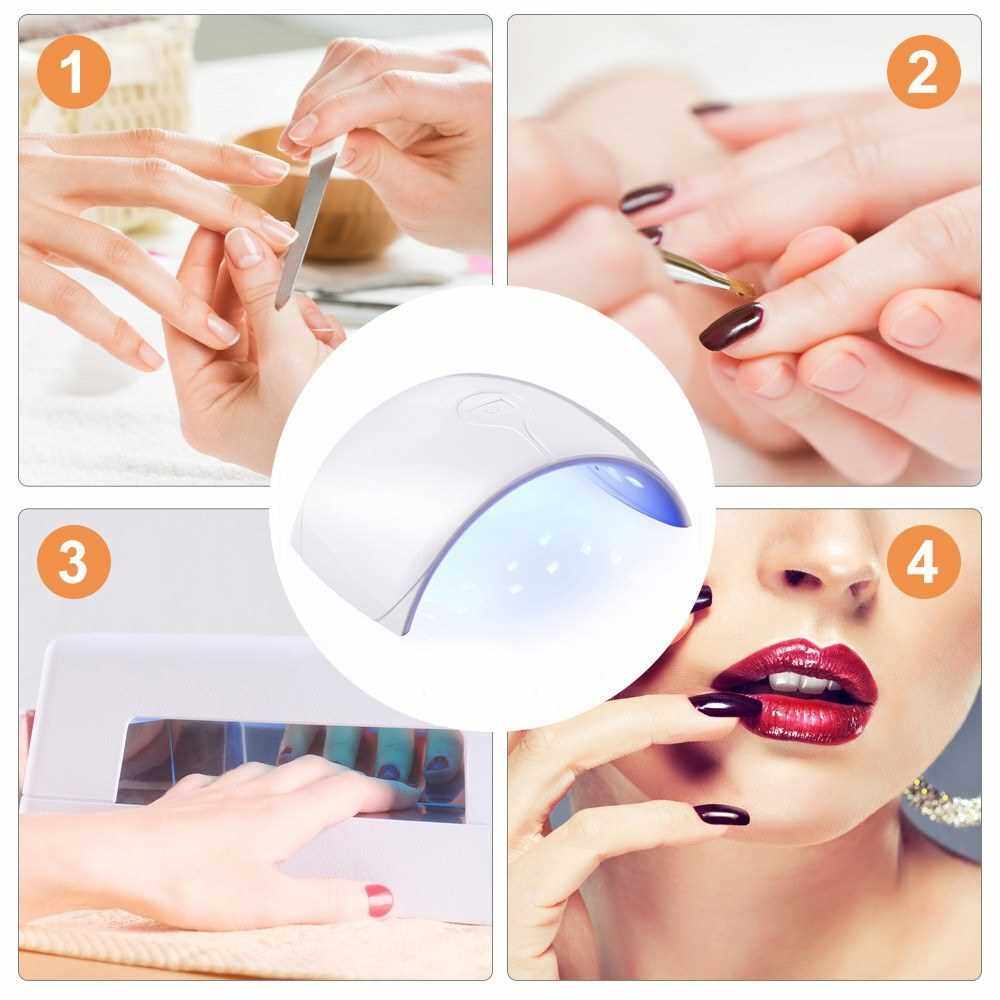 1

2

3

4